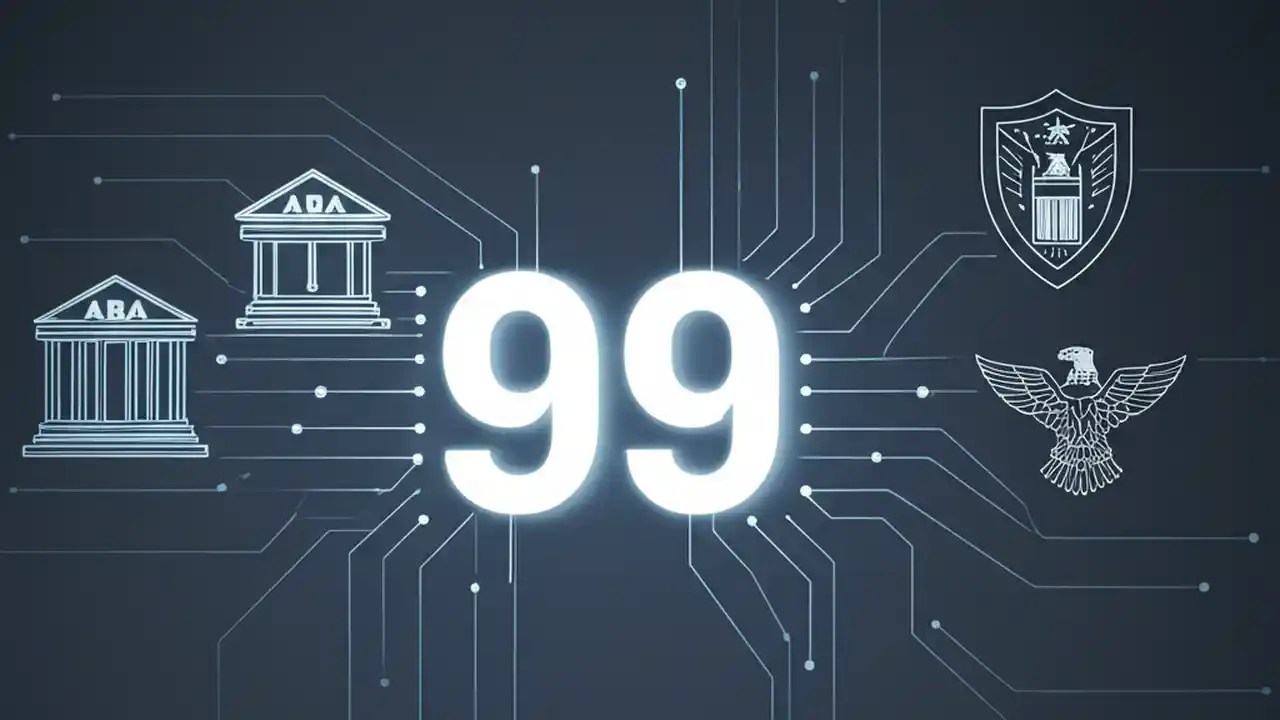 ABA

ABA

99