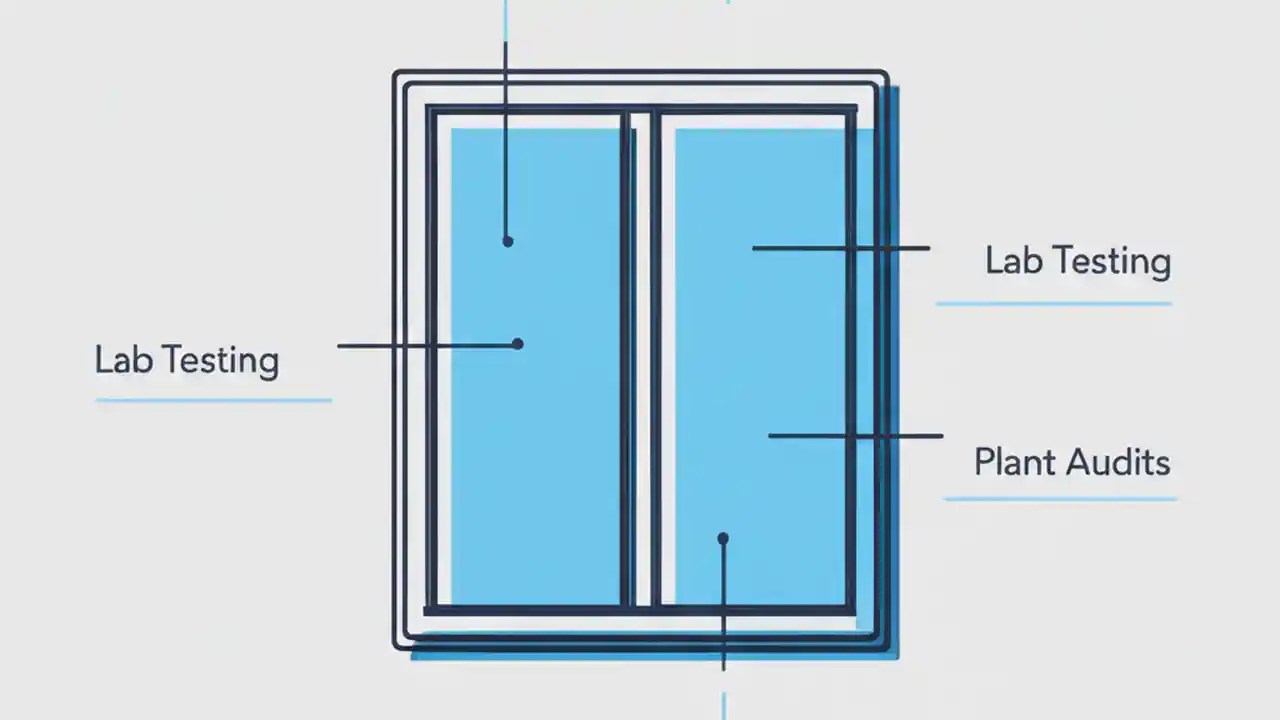 Lab Testing

Lab Testing

Plant Audits