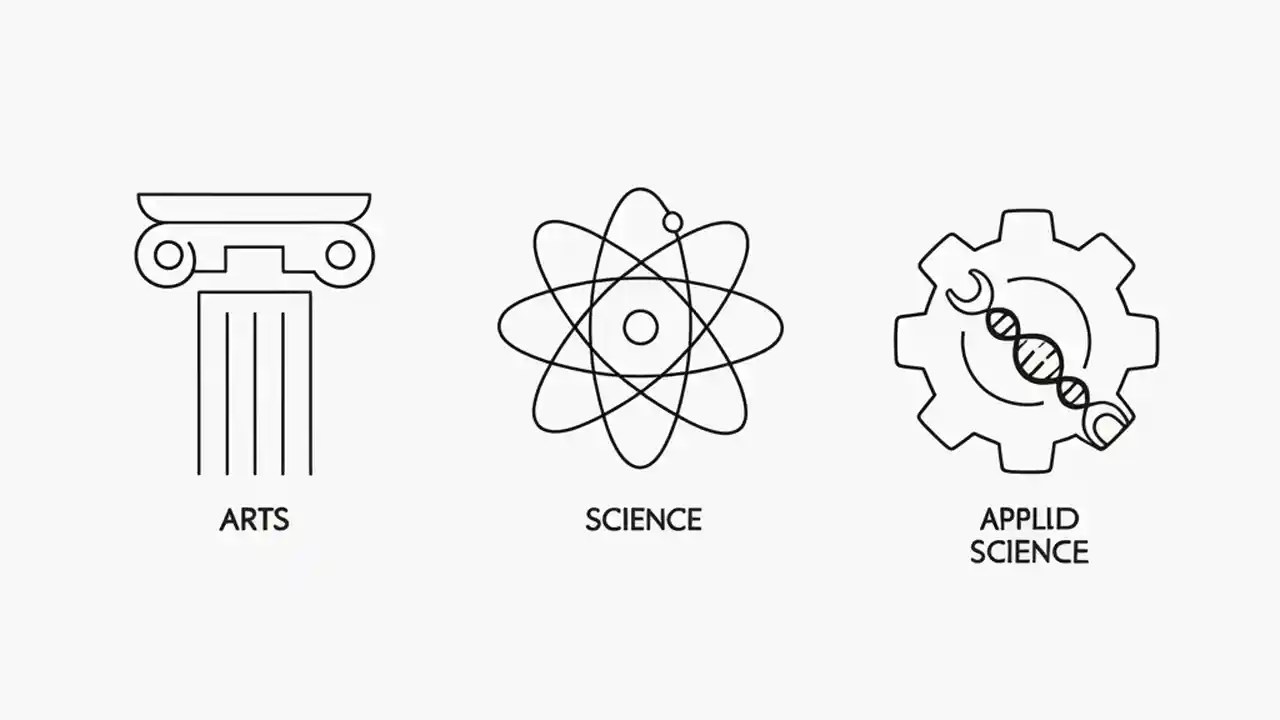 ARTS

SCIENCE

APPLID
SCIENCE