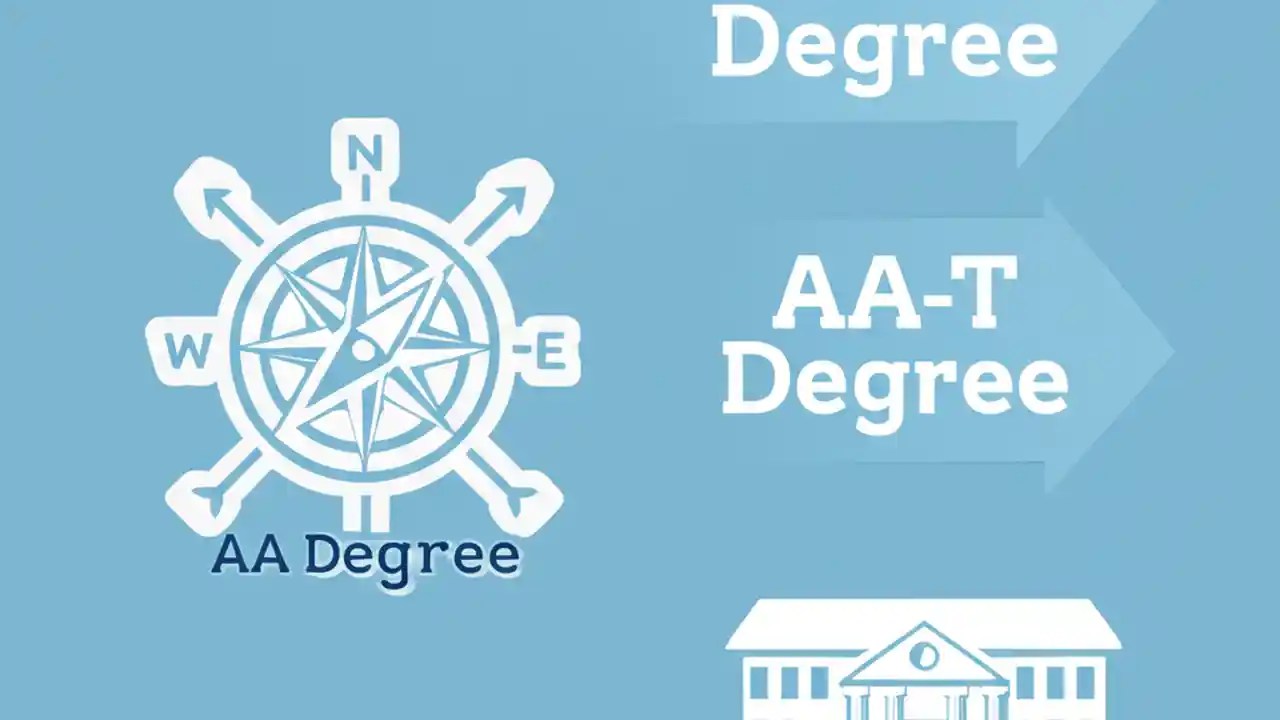 Degree

N

W

E

AA Degree

AA-T Degree