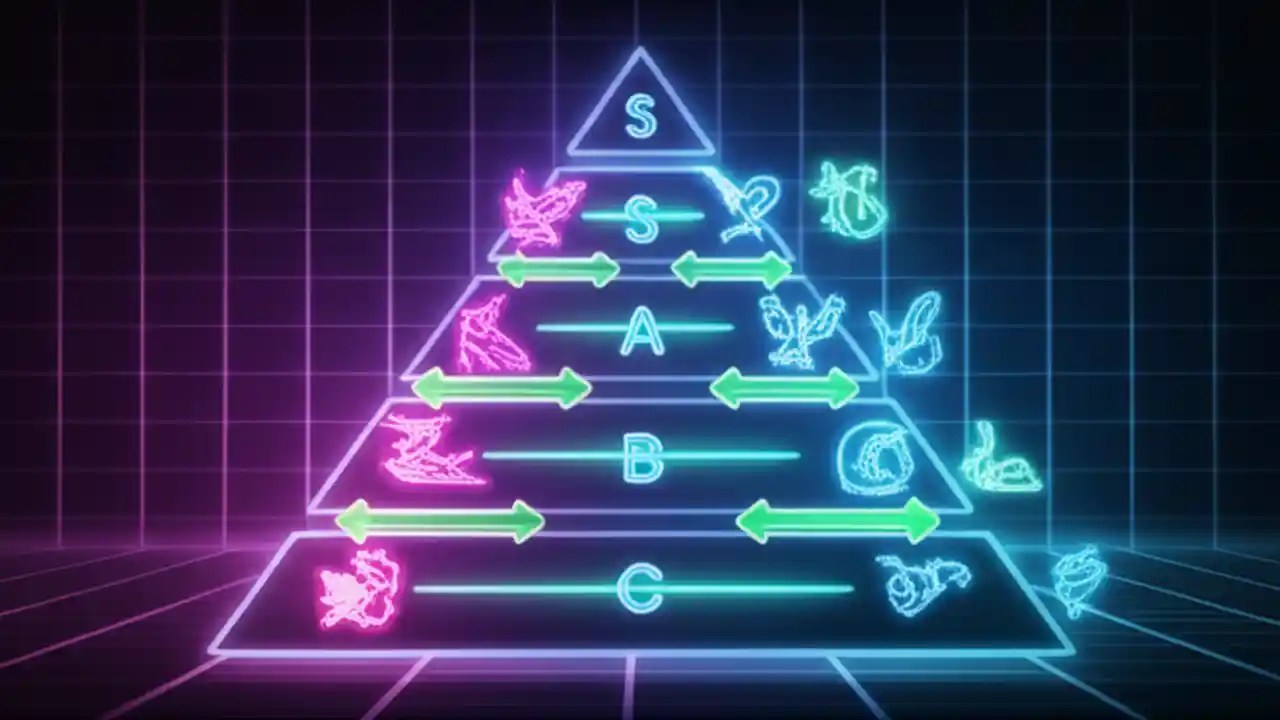 S
S
A
B
C