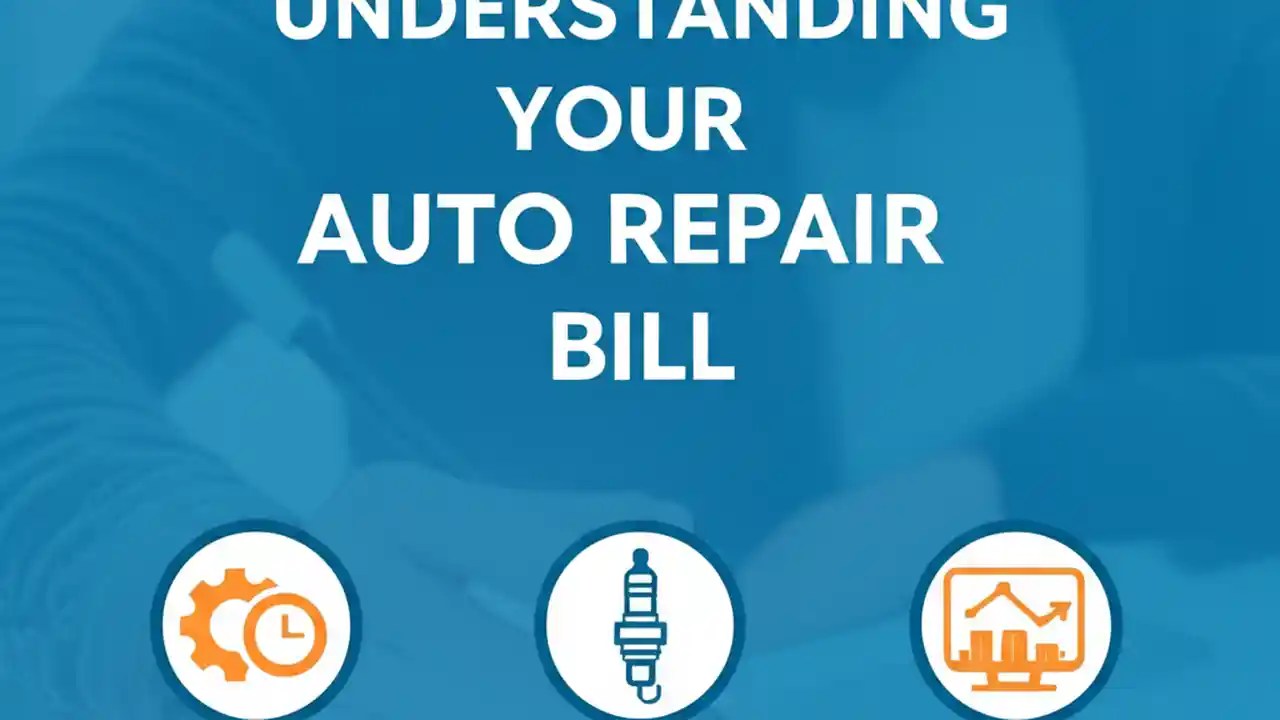 UNDERSTANDING YOUR AUTO REPAIR BILL