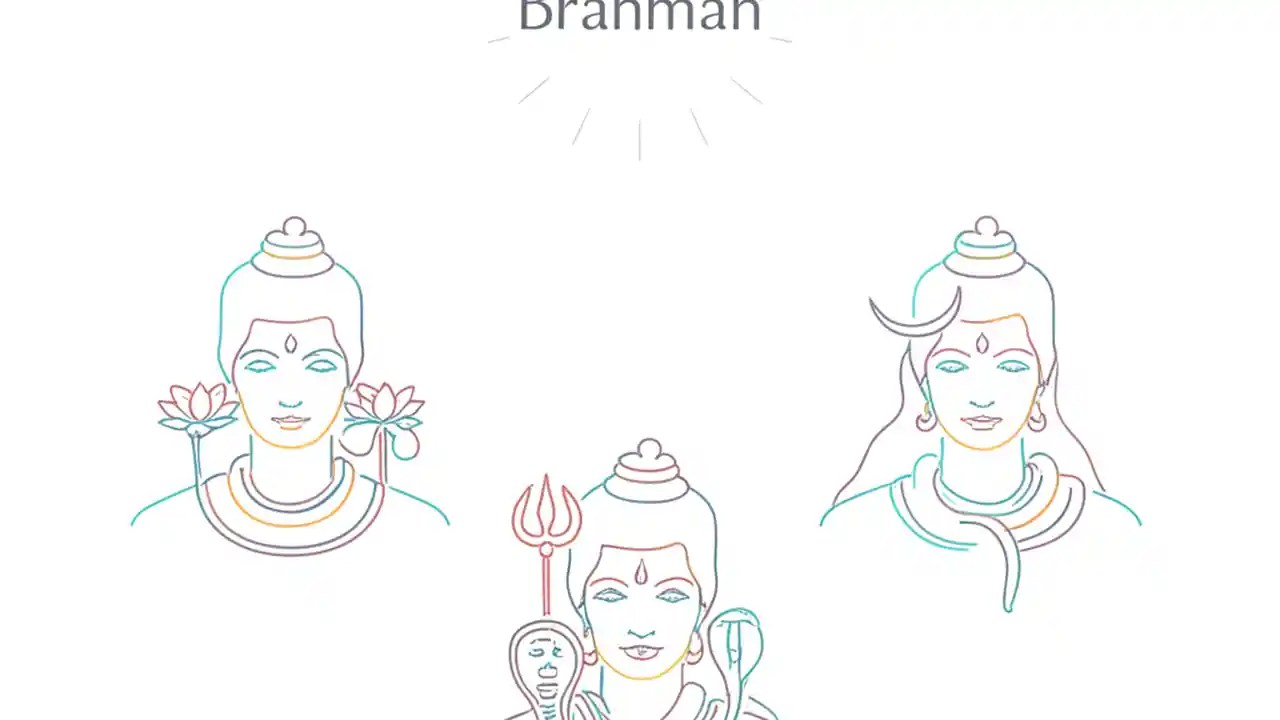 Brahman