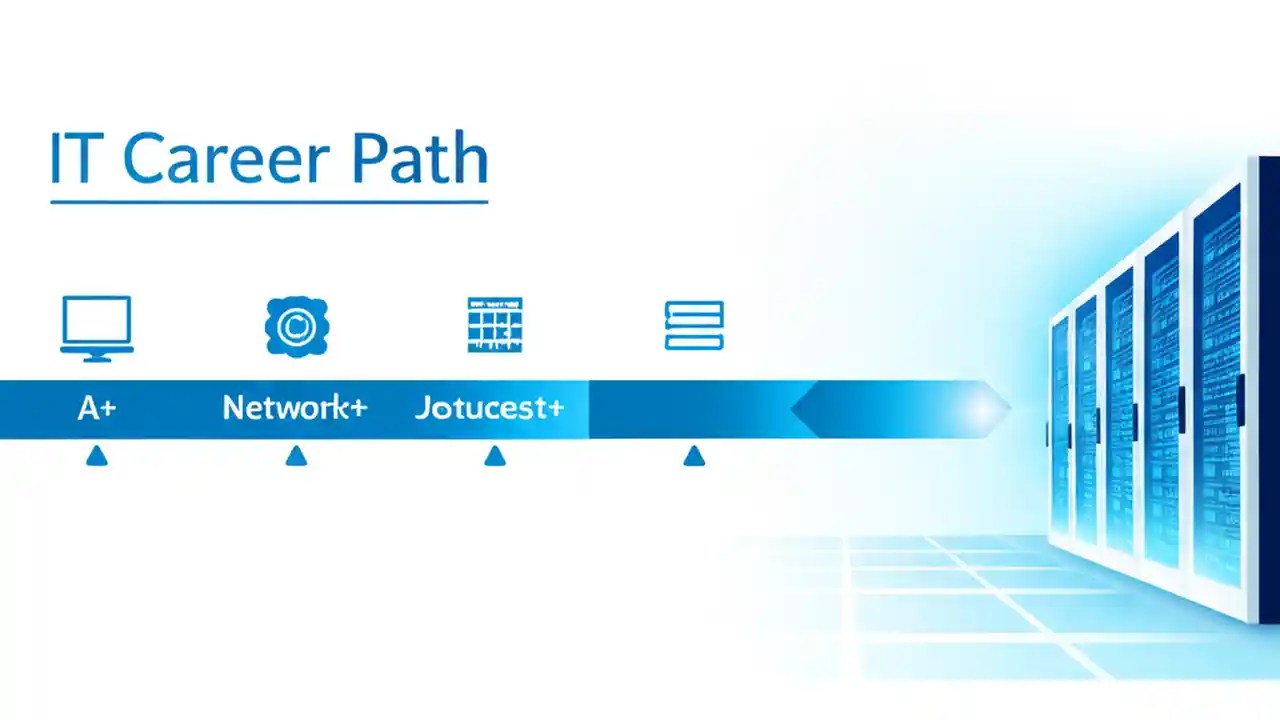 IT Career Path

A+

Network+

Jotucest+