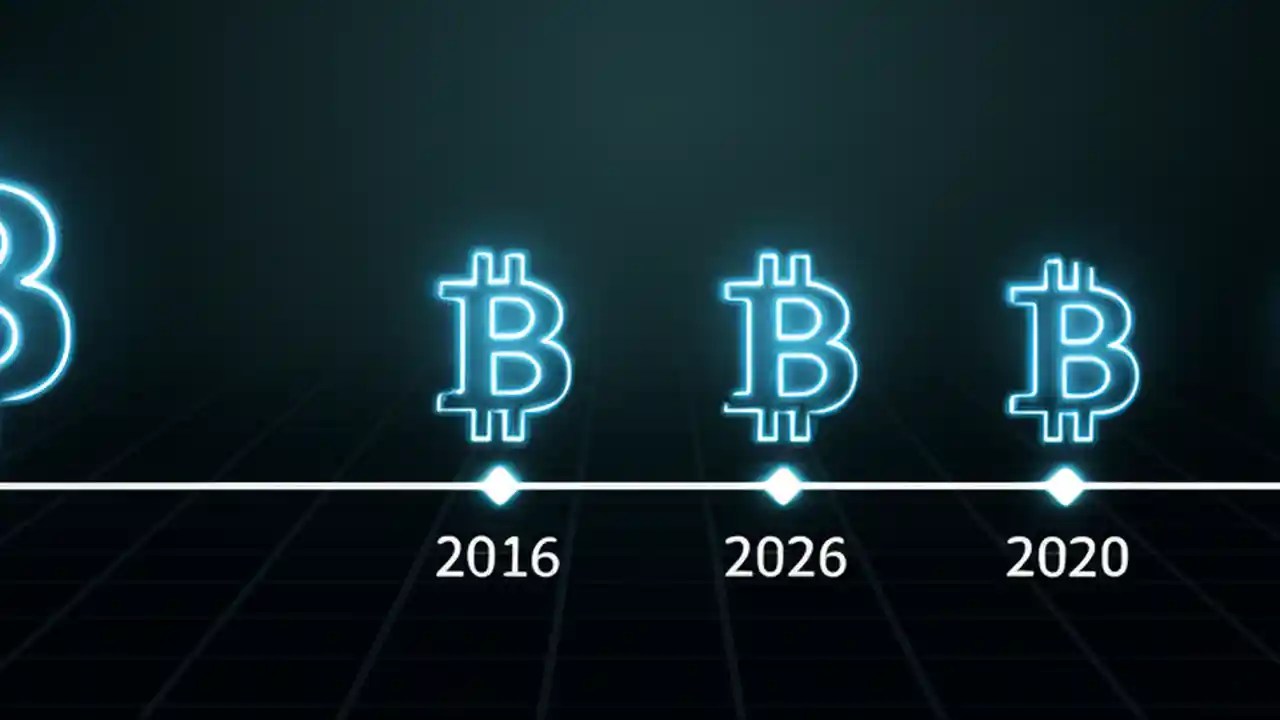 2016

2026

2020