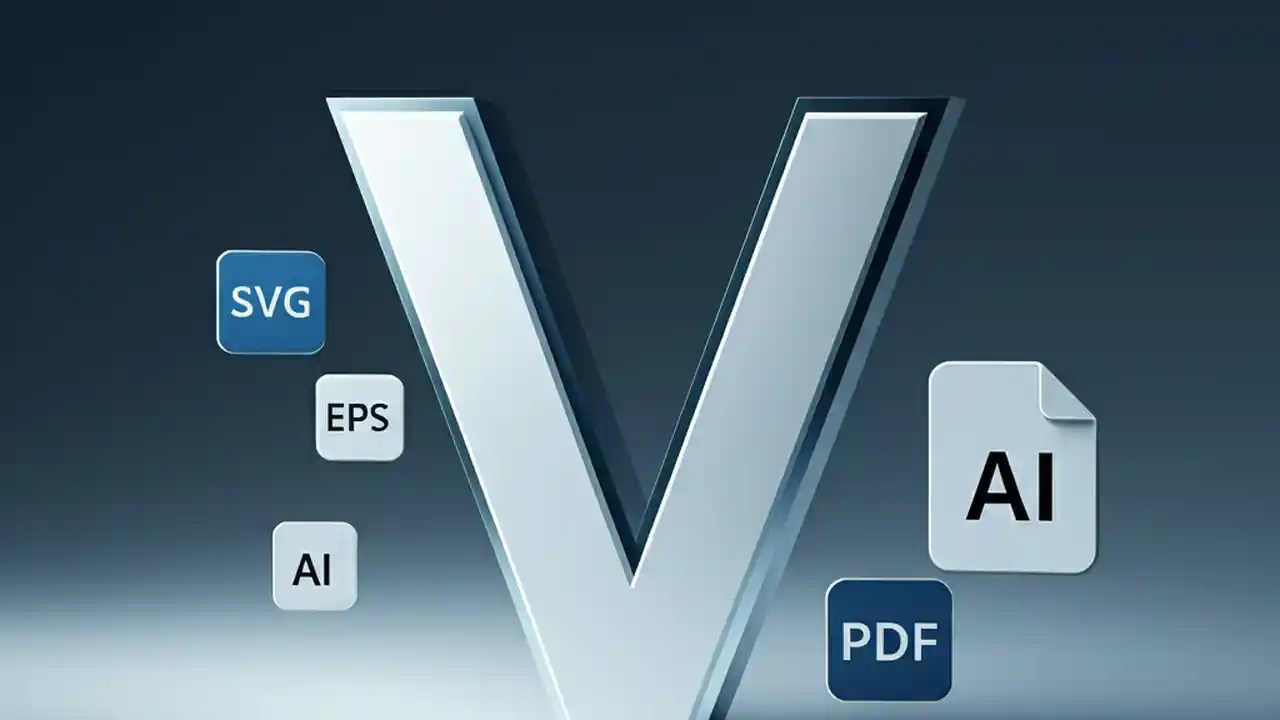 V

SVG

EPS

AI

AI

PDF