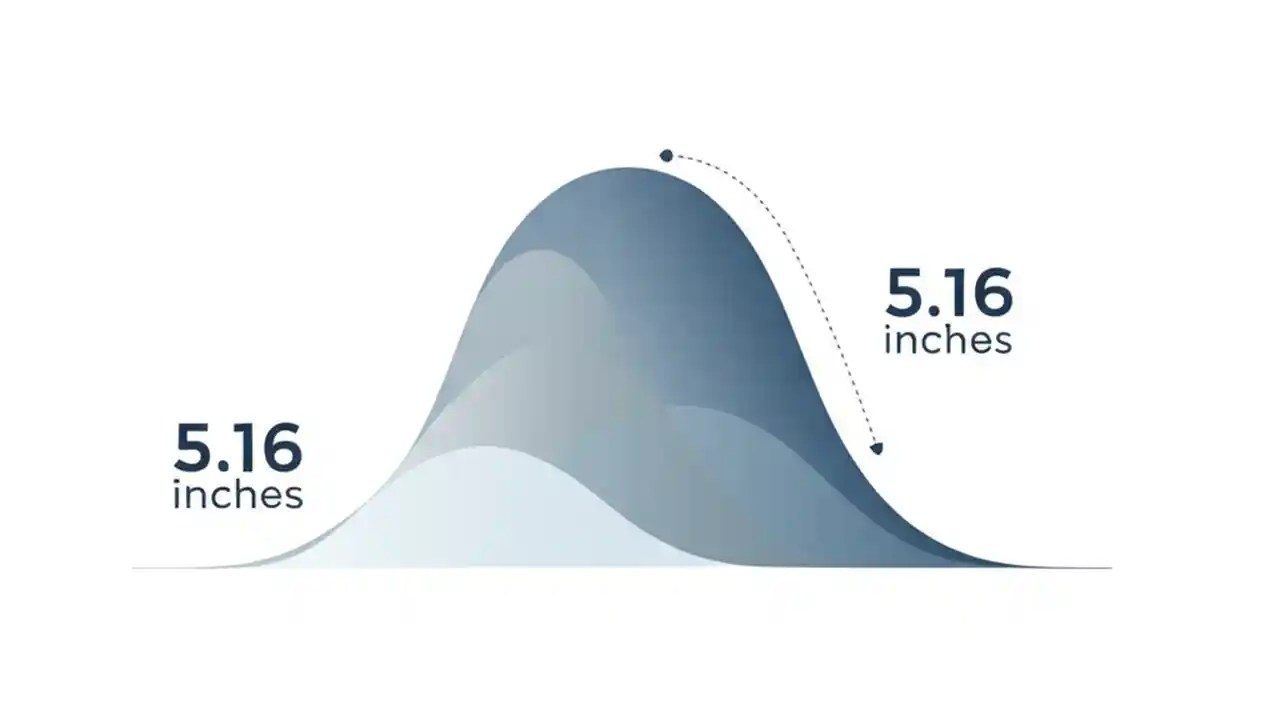 5.16
inches

5.16
inches