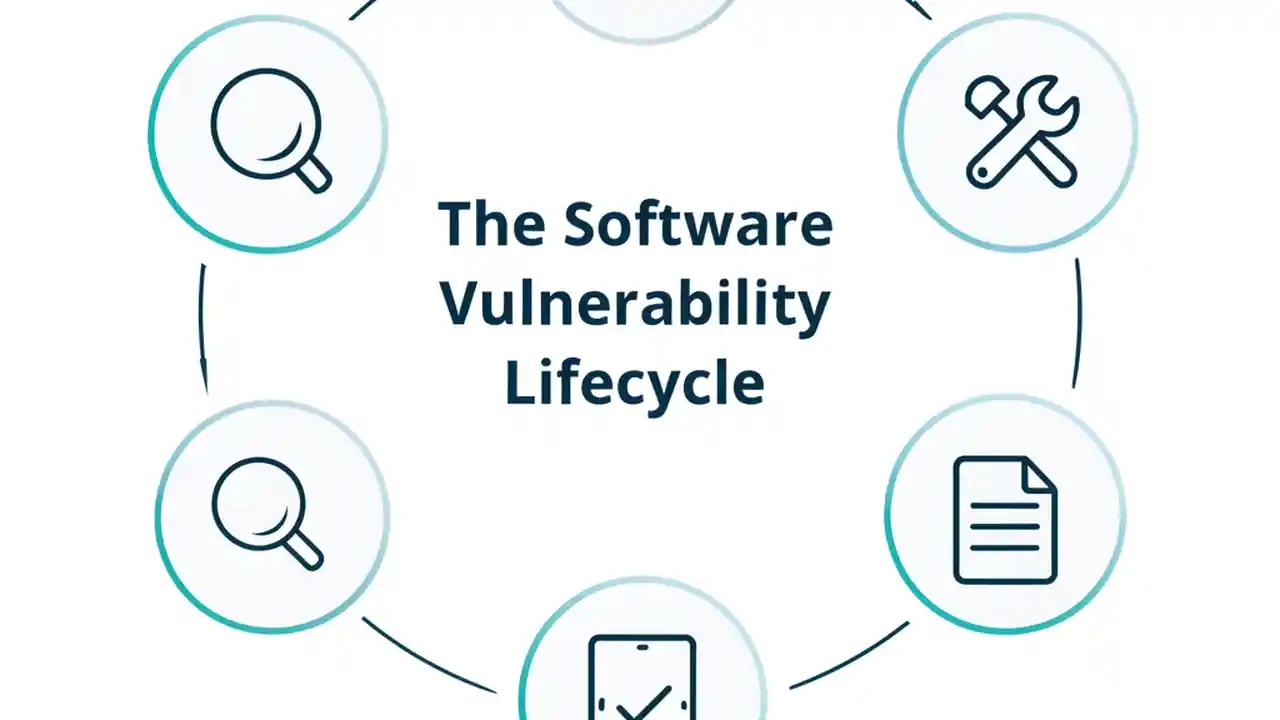 The Software Vulnerability Lifecycle