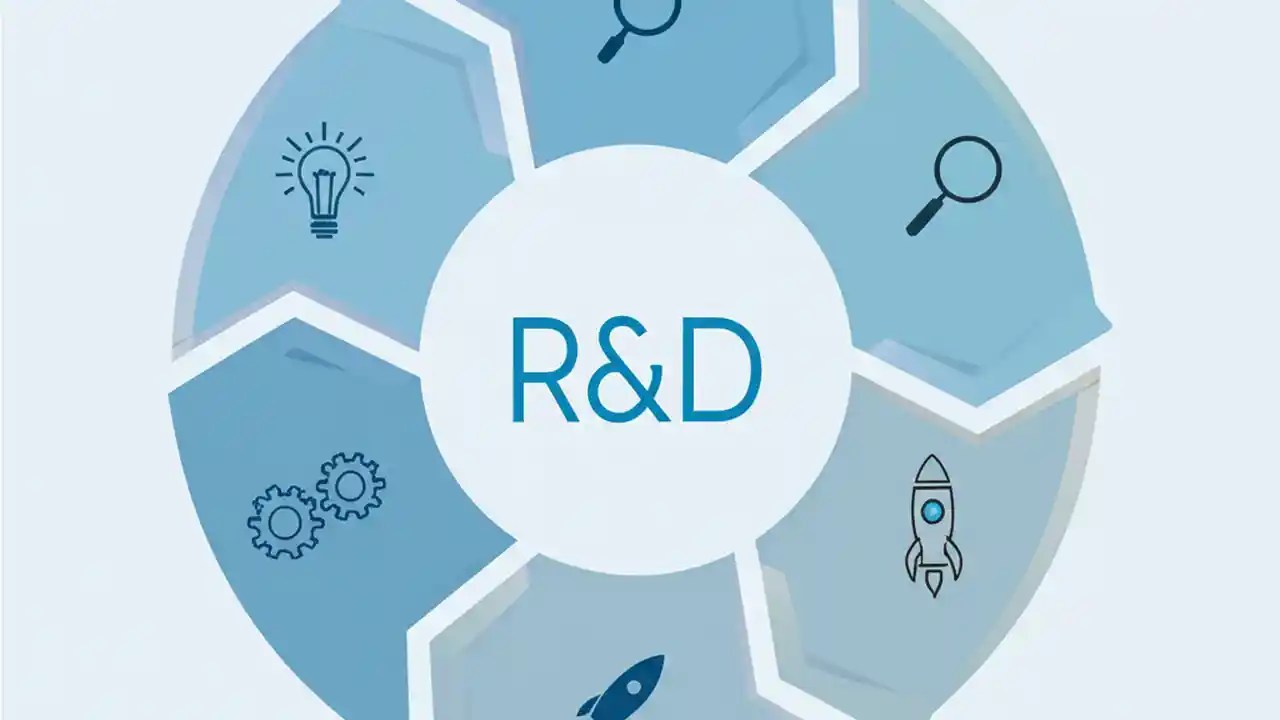 R&D