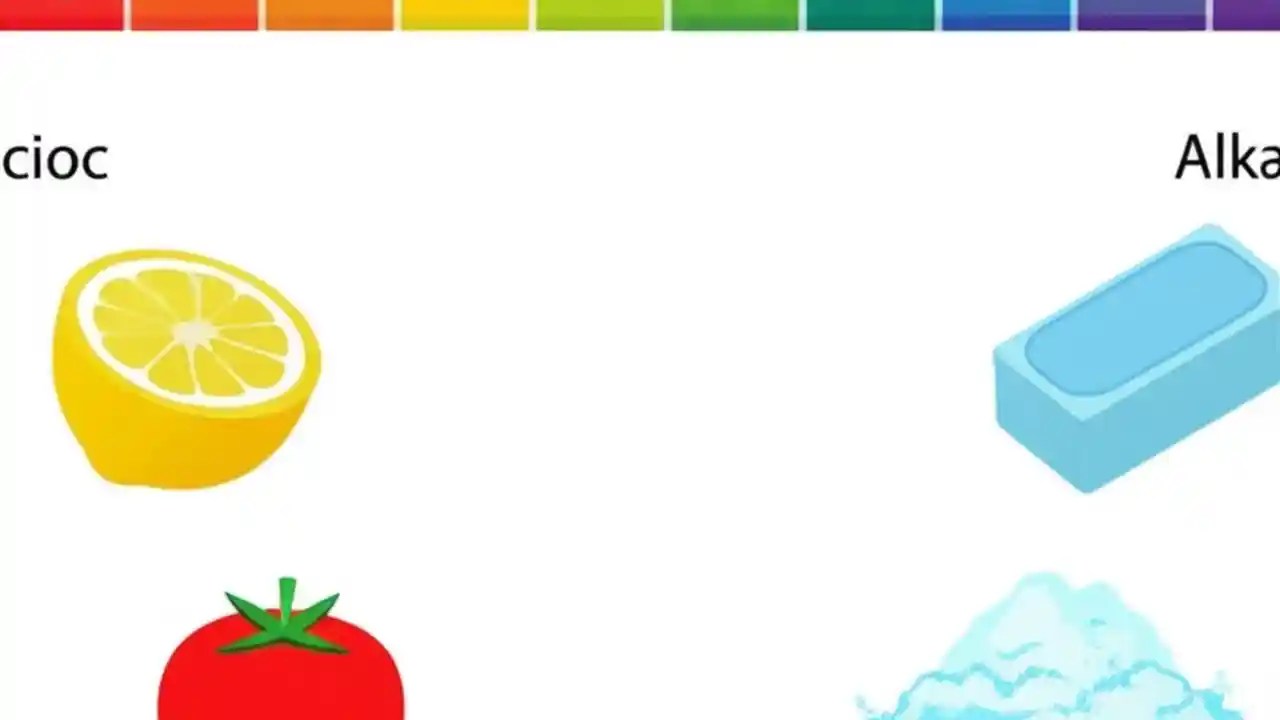 cioc

Alka