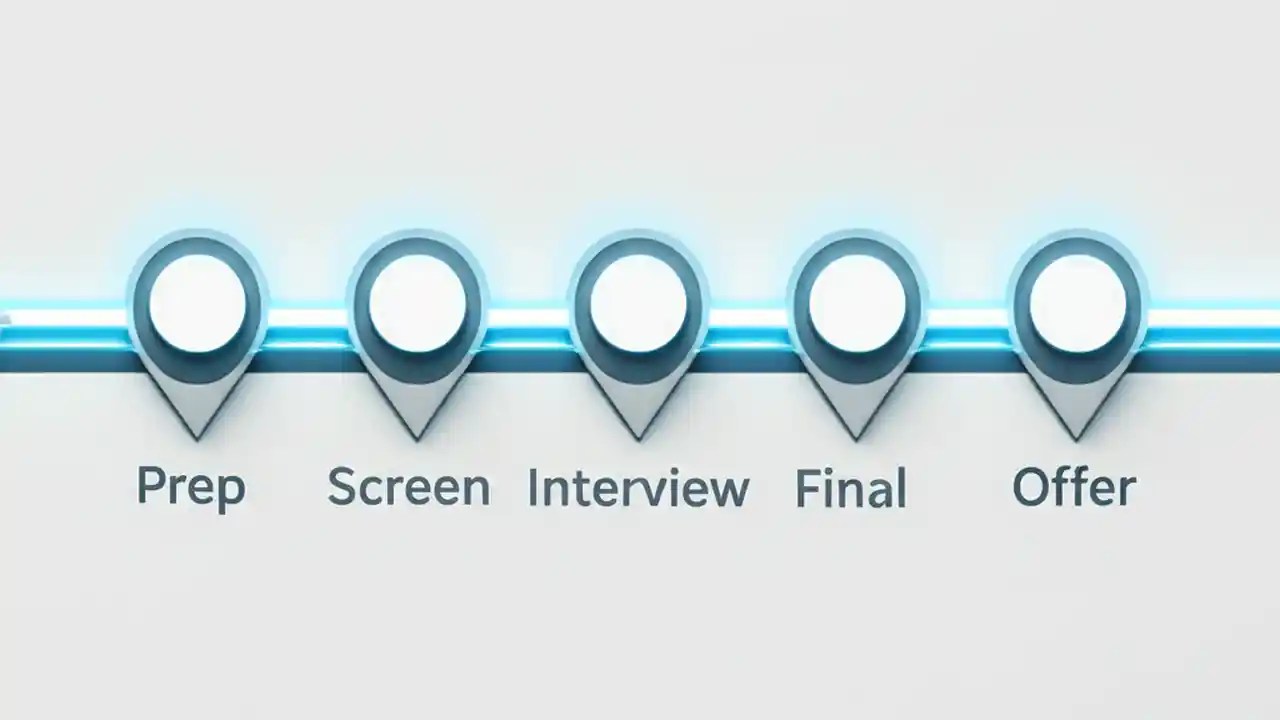 Prep Screen Interview Final Offer