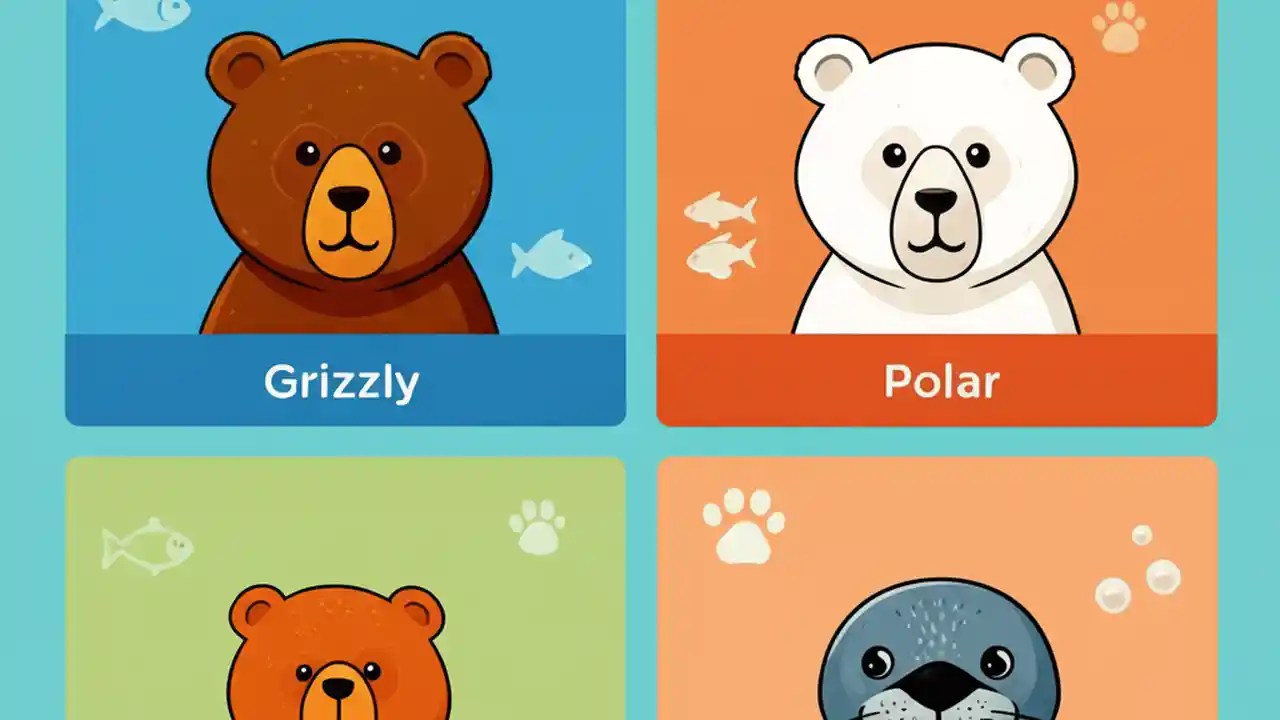 Grizzly

Polar