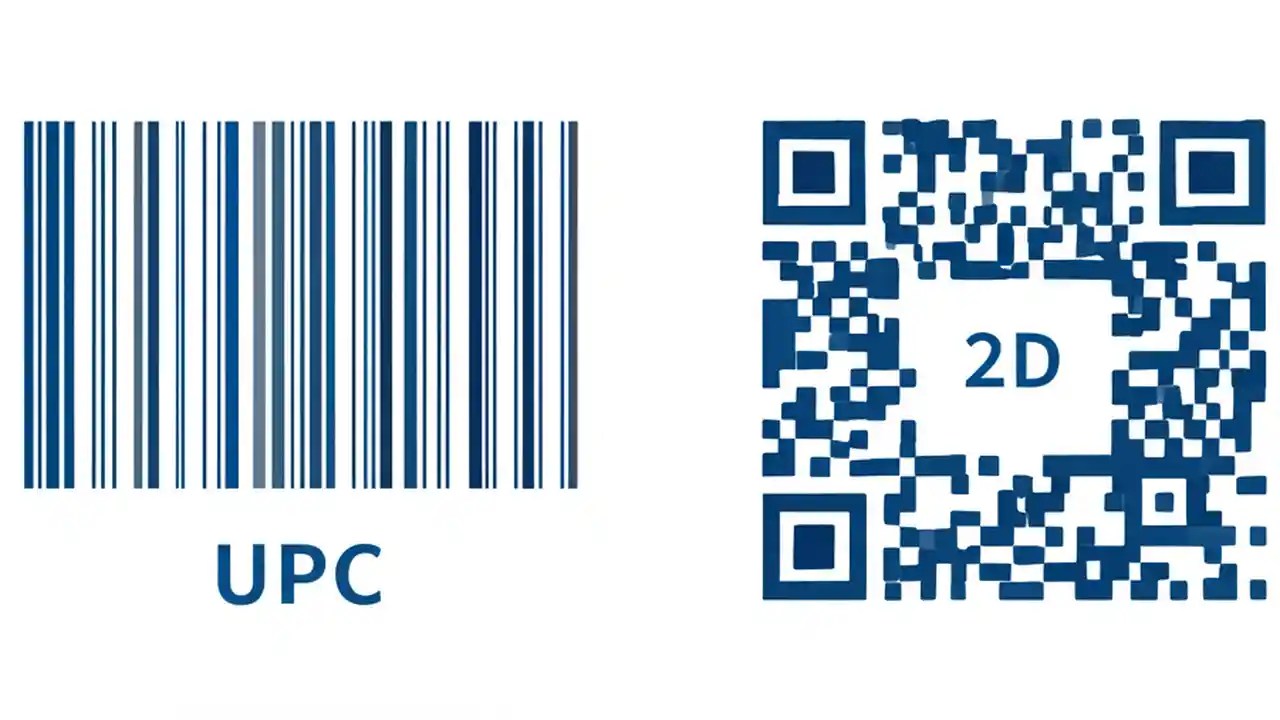 UPC

2D