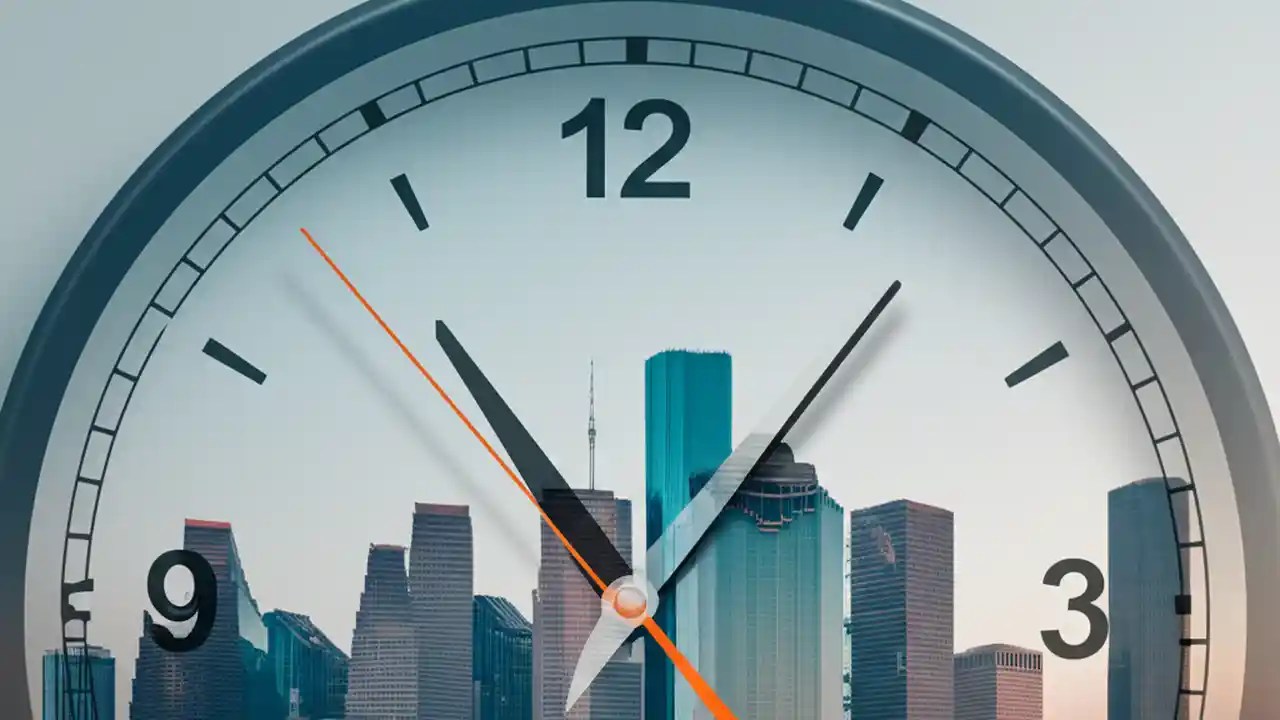 12
9
3