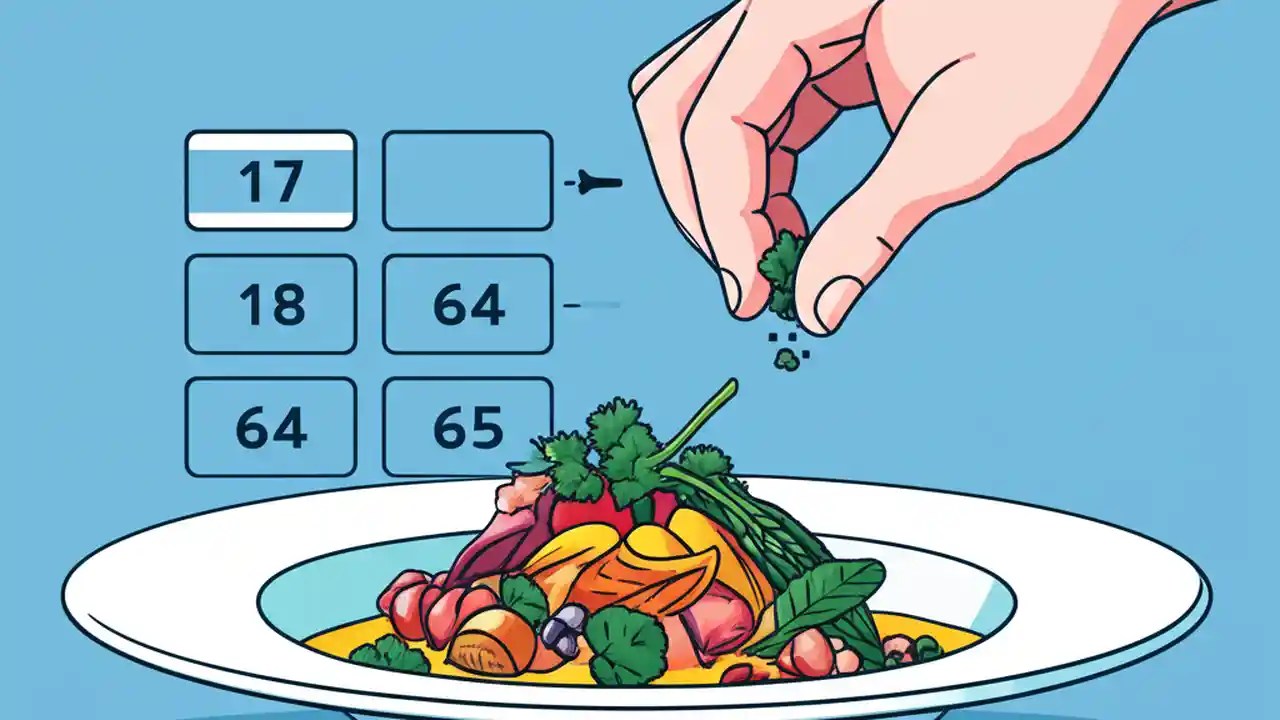 17

18
64

64
65