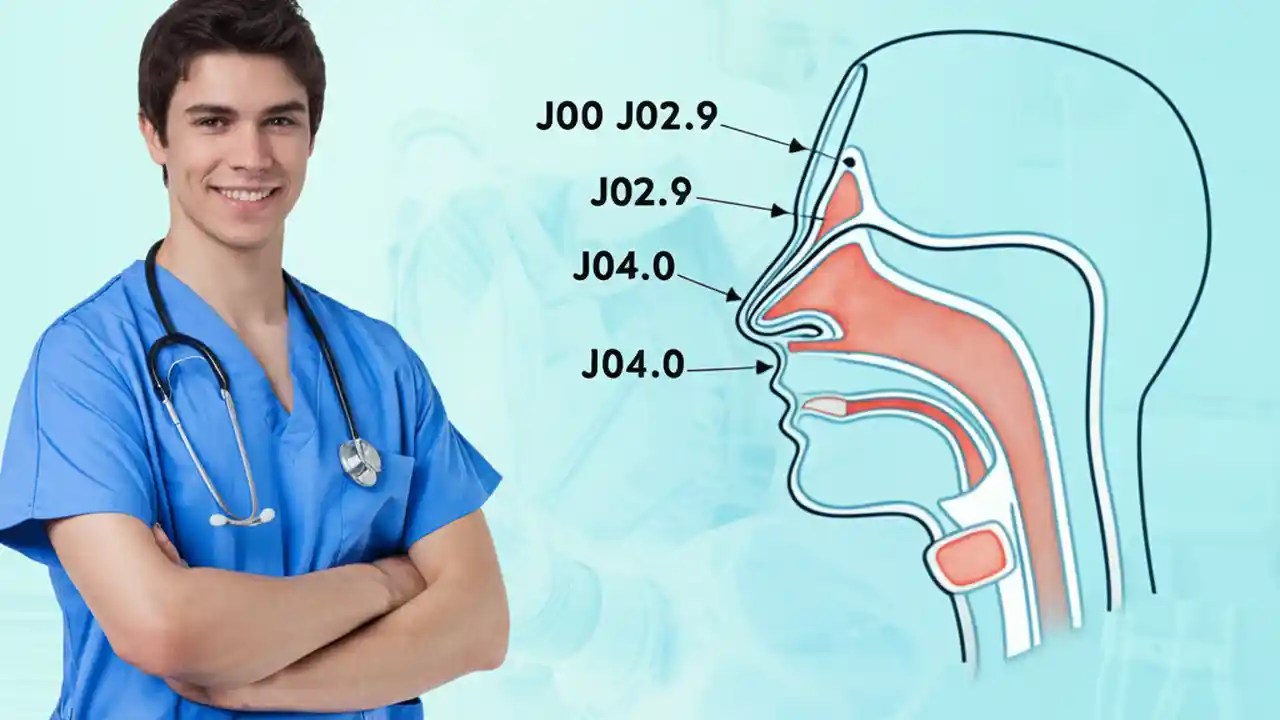 J00 J02.9
J02.9
J04.0
J04.0