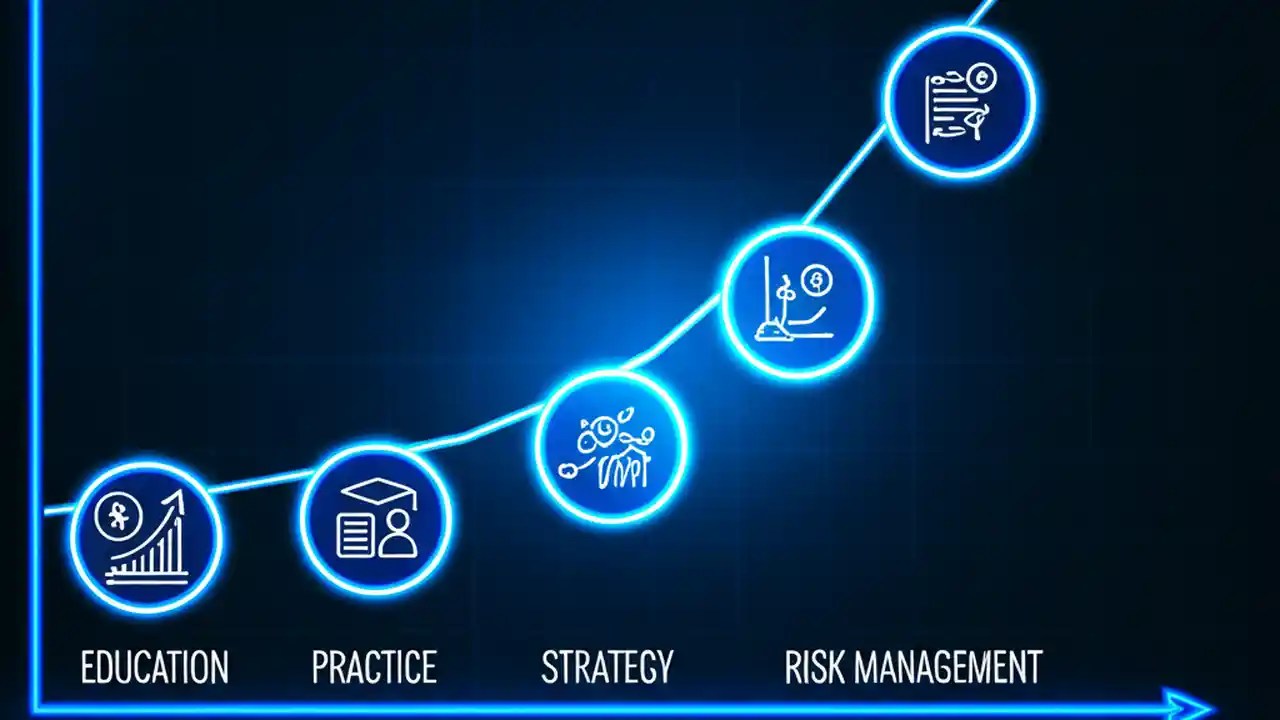 EDUCATION PRACTICE STRATEGY RISK MANAGEMENT