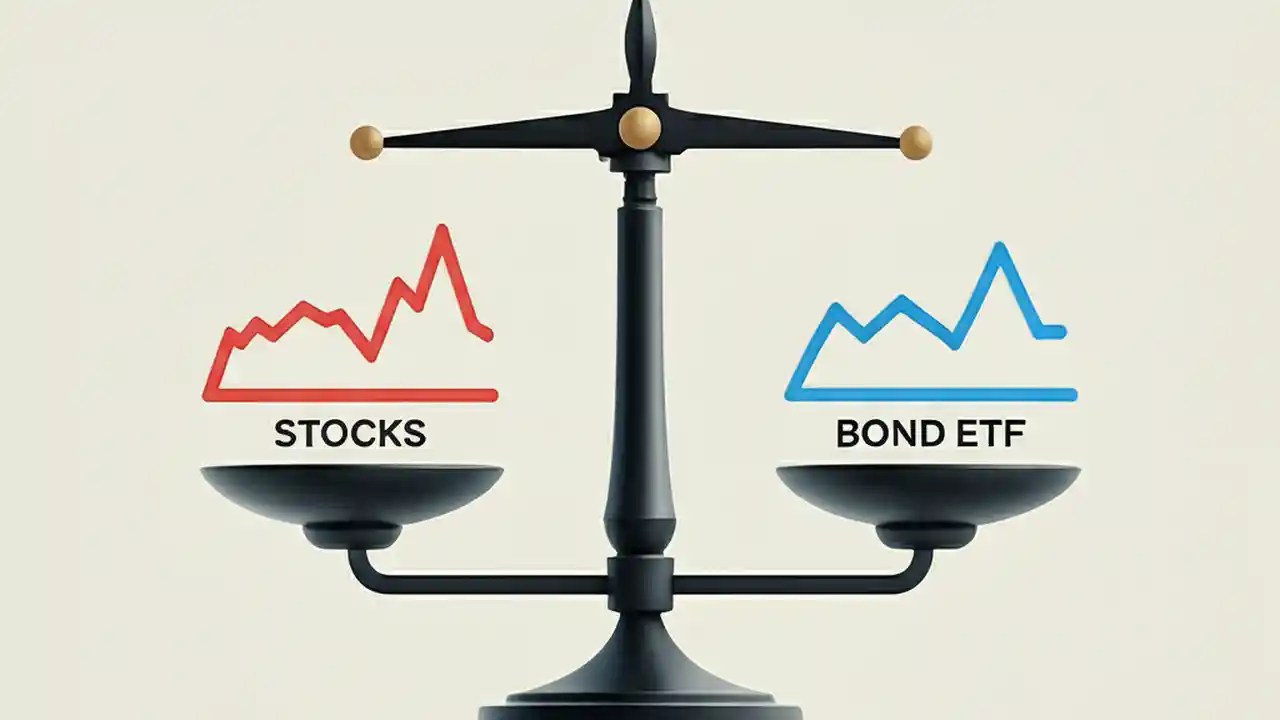 STOCKS

BOND ETF