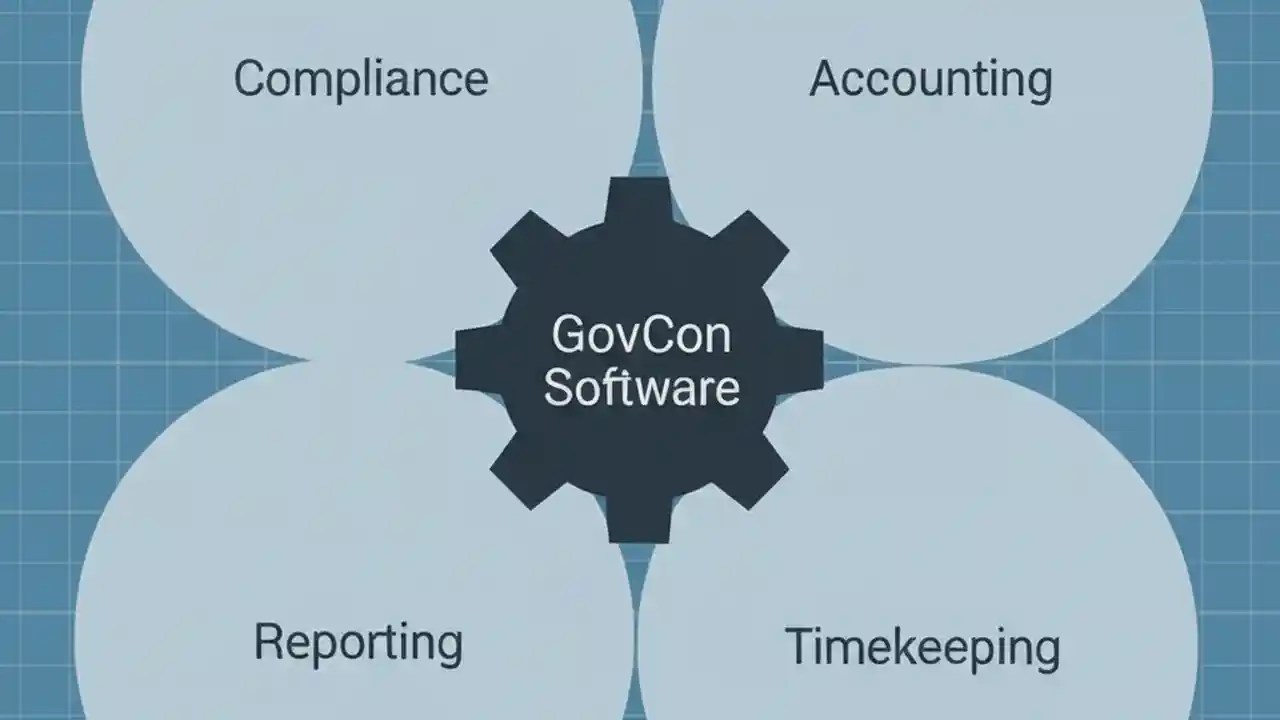 Compliance

Accounting

GovCon Software

Reporting

Timekeeping