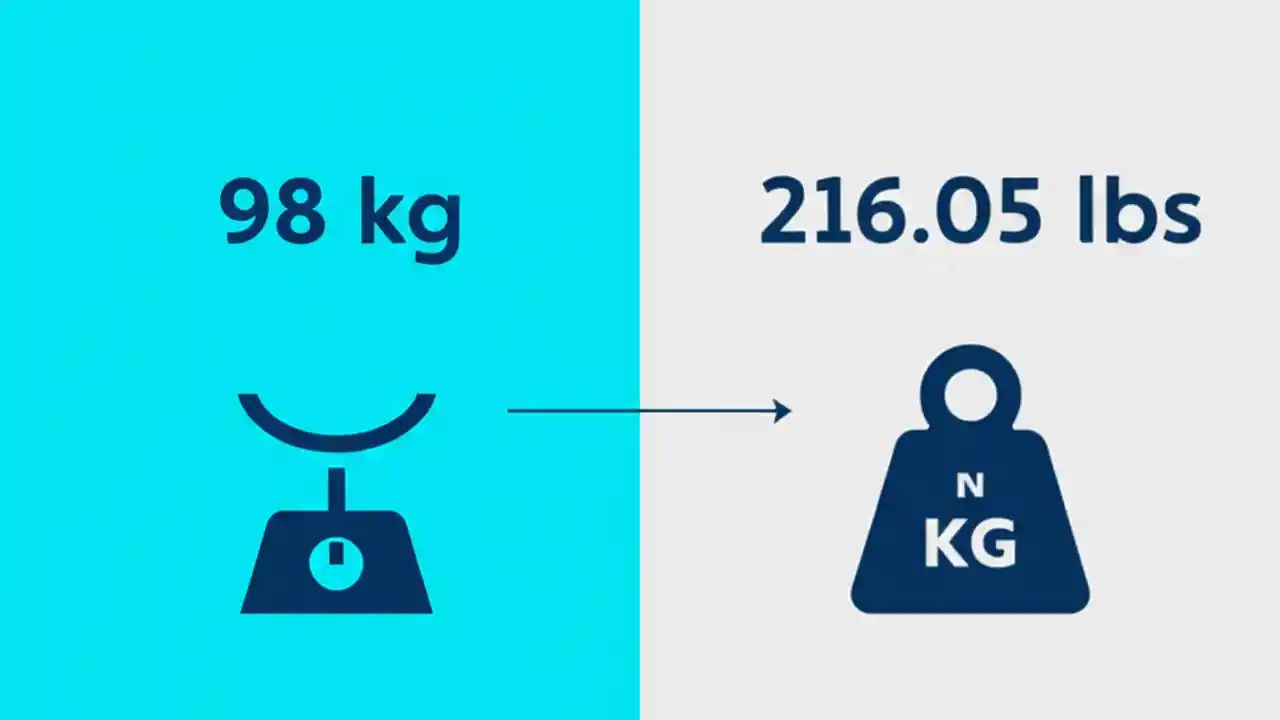 98 kg

216.05 lbs

N
KG