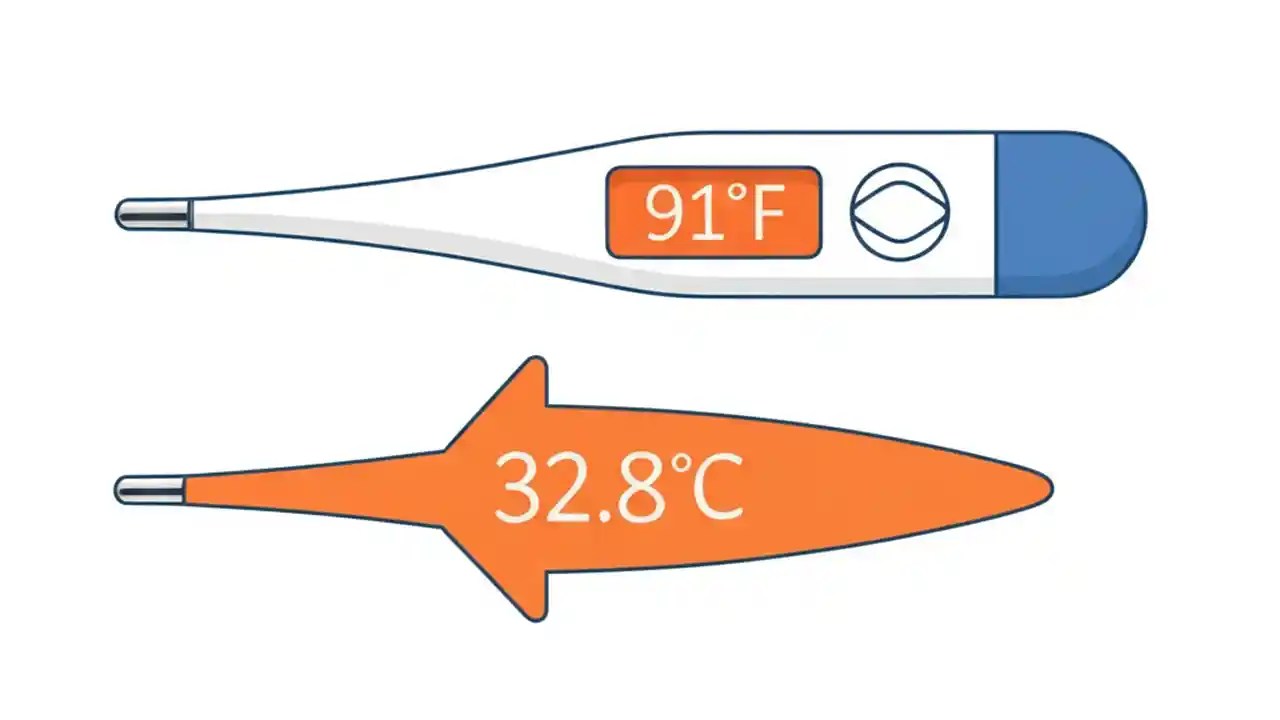 91°F

32.8°C