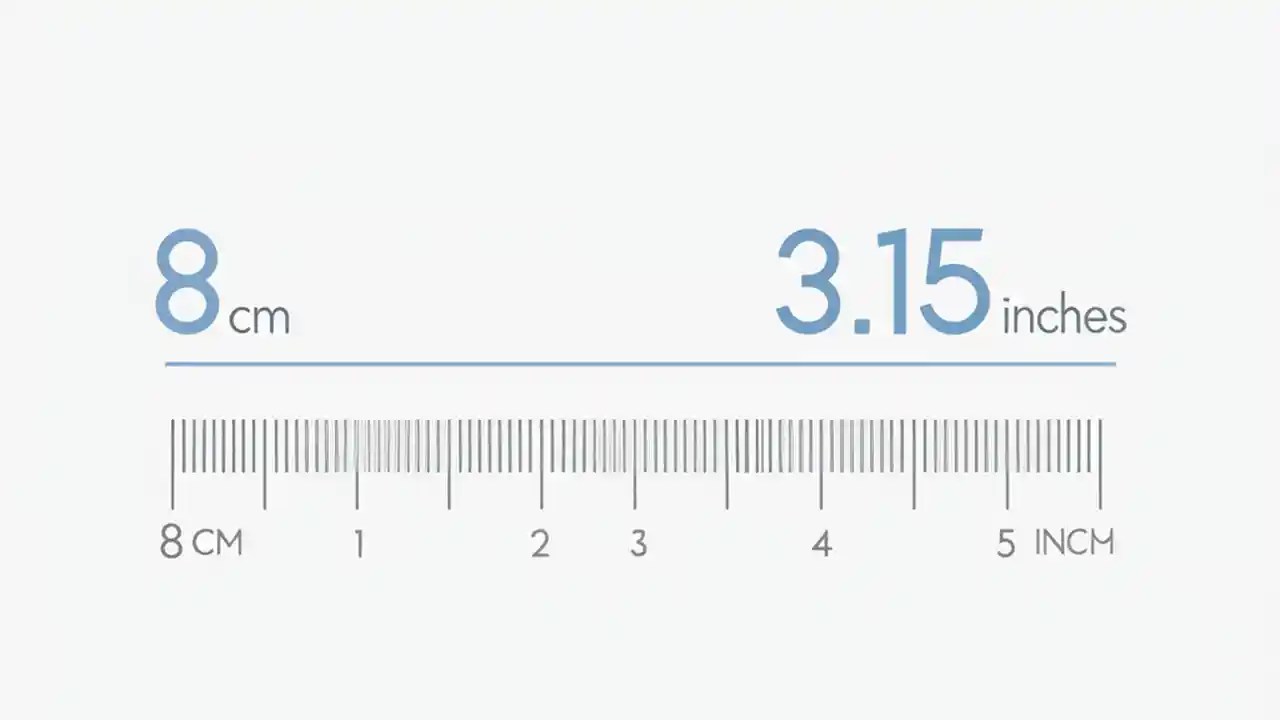 8 cm 3.15 inches

8 CM 1 2 3 4 5 INCM