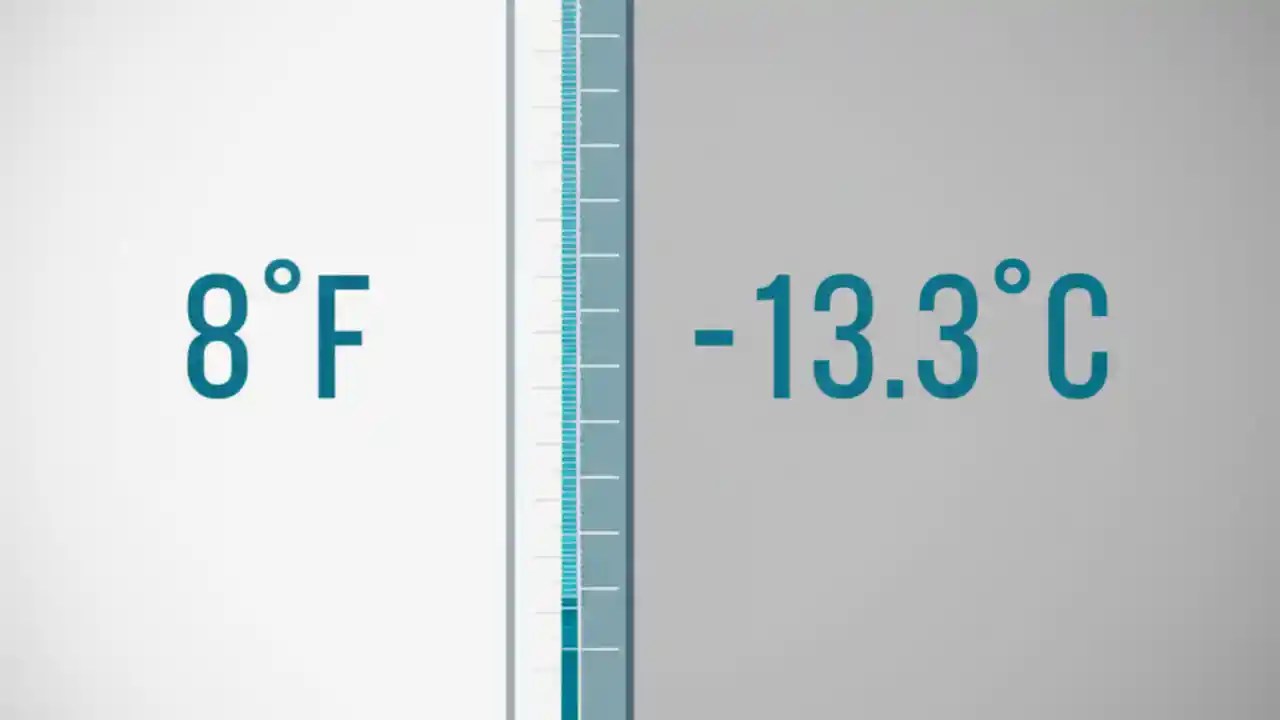 8°F

-13.3°C