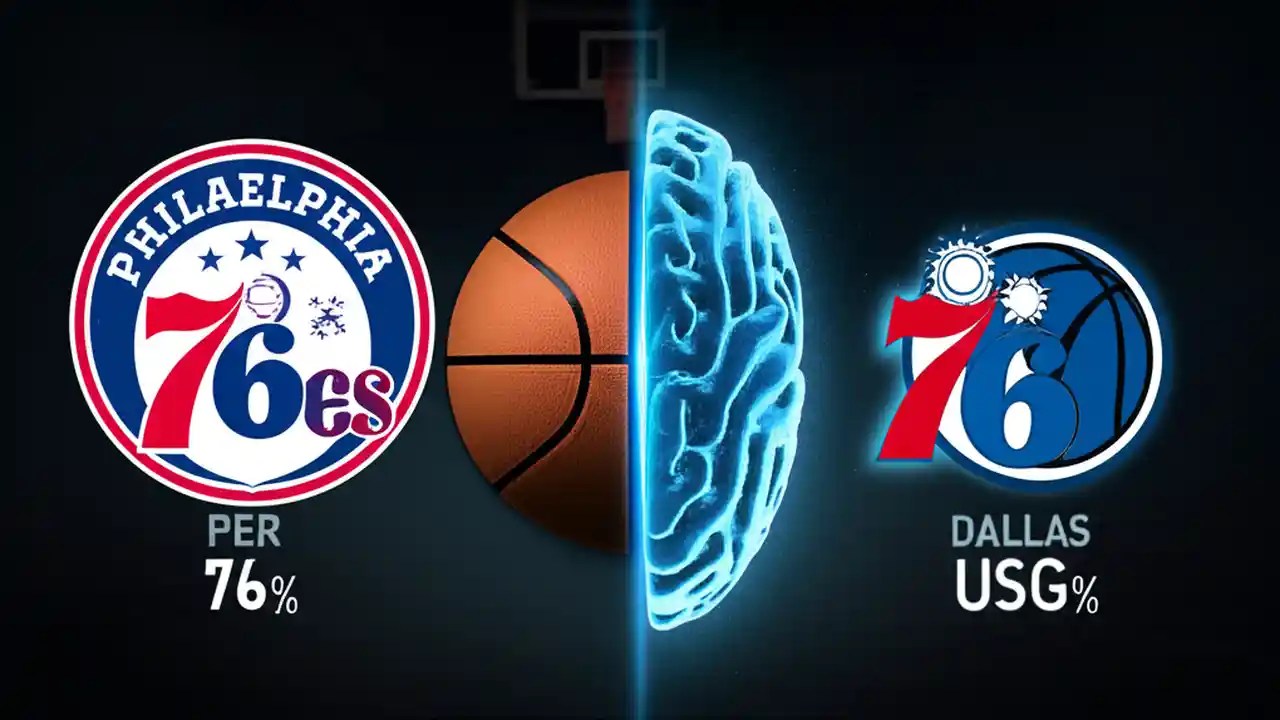 PHILAELPHIA

76es

PER
76%

76

DALLAS
USG%