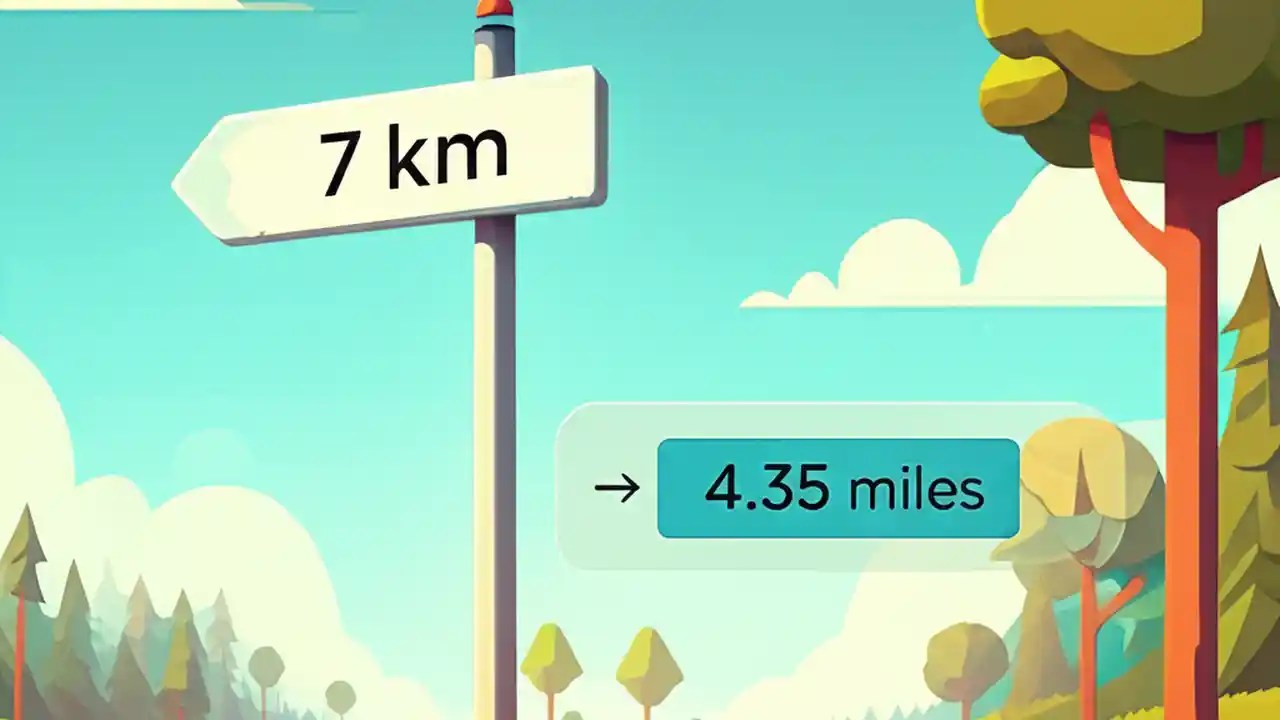 7 km

→ 4.35 miles