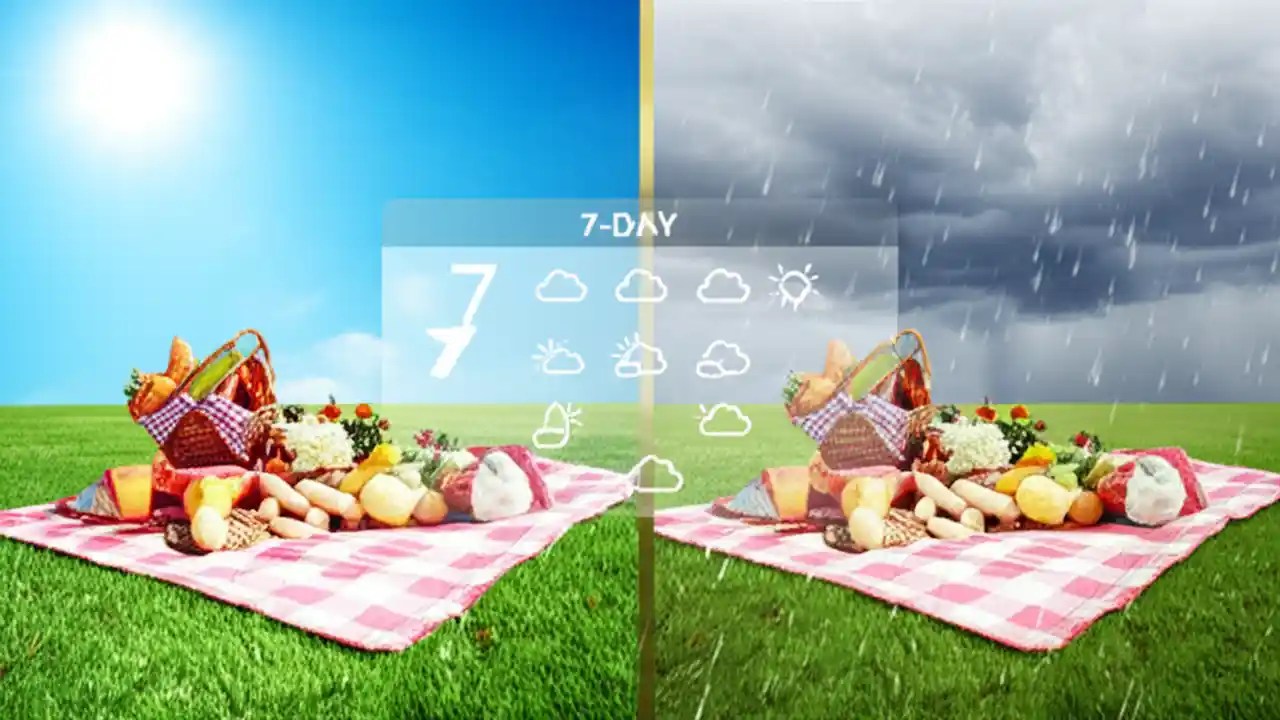 7-DAY

7