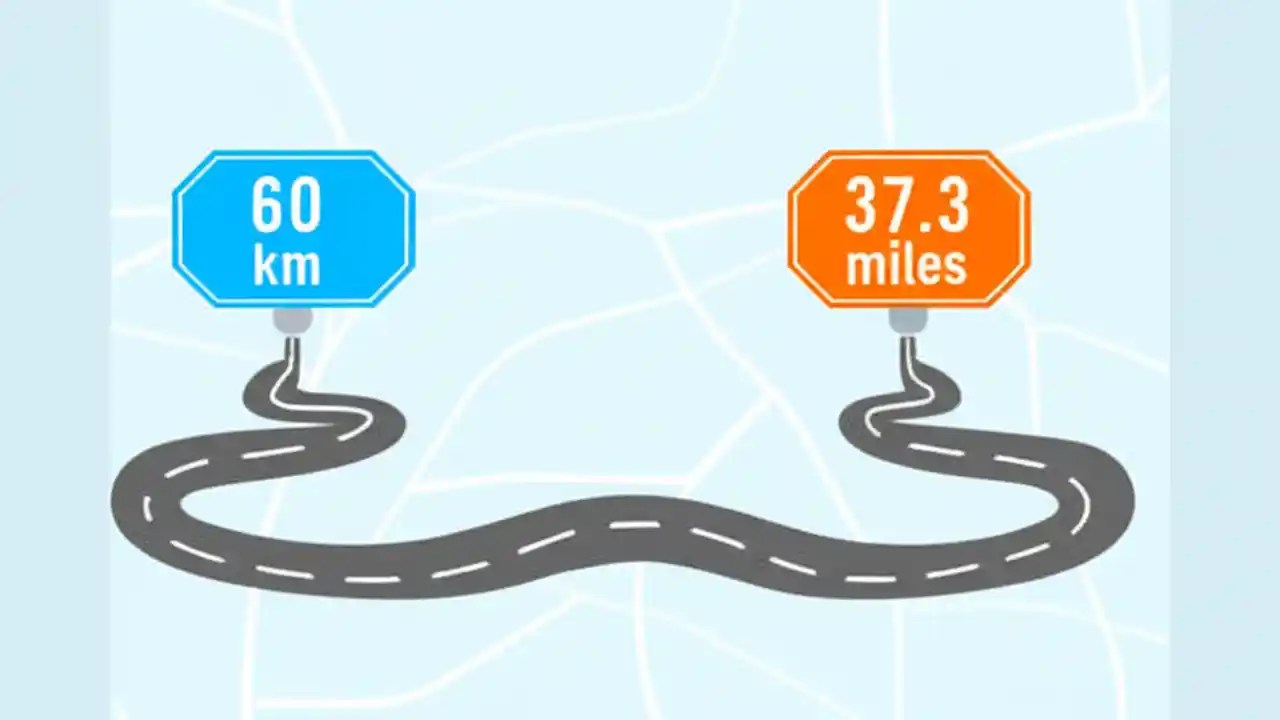 60
km

37.3
miles