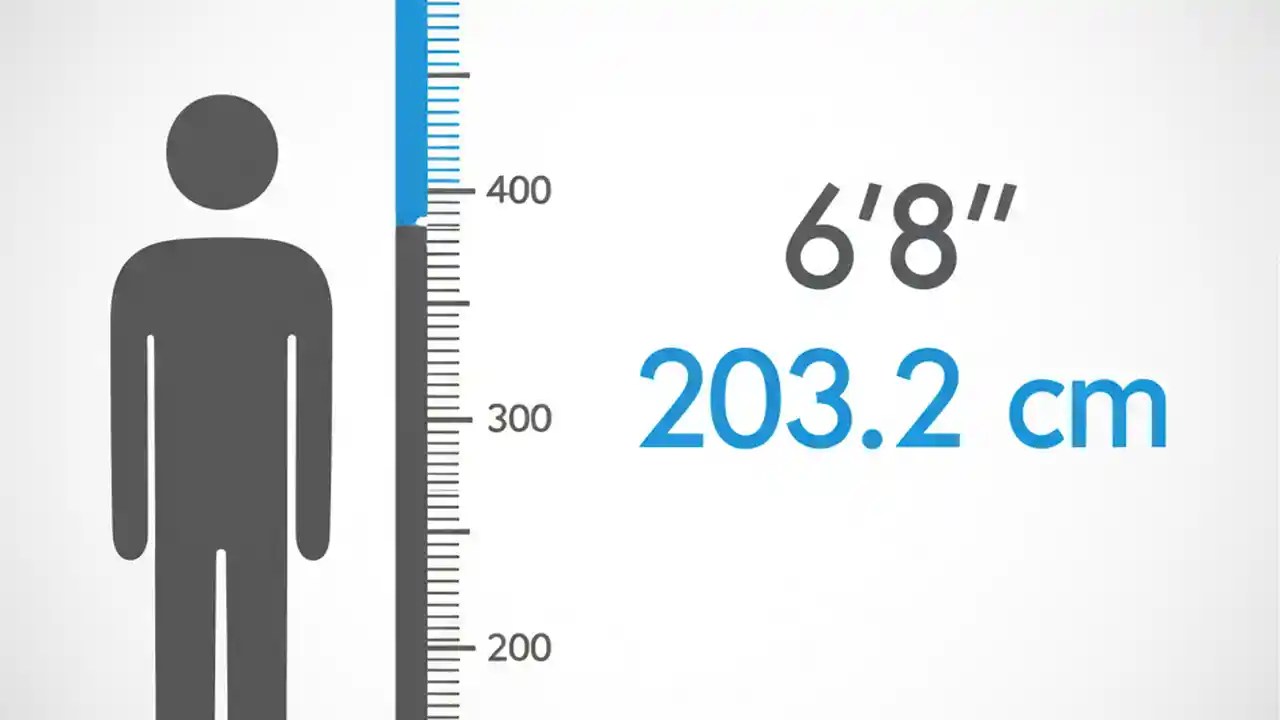 400
300
200
6'8"
203.2 cm