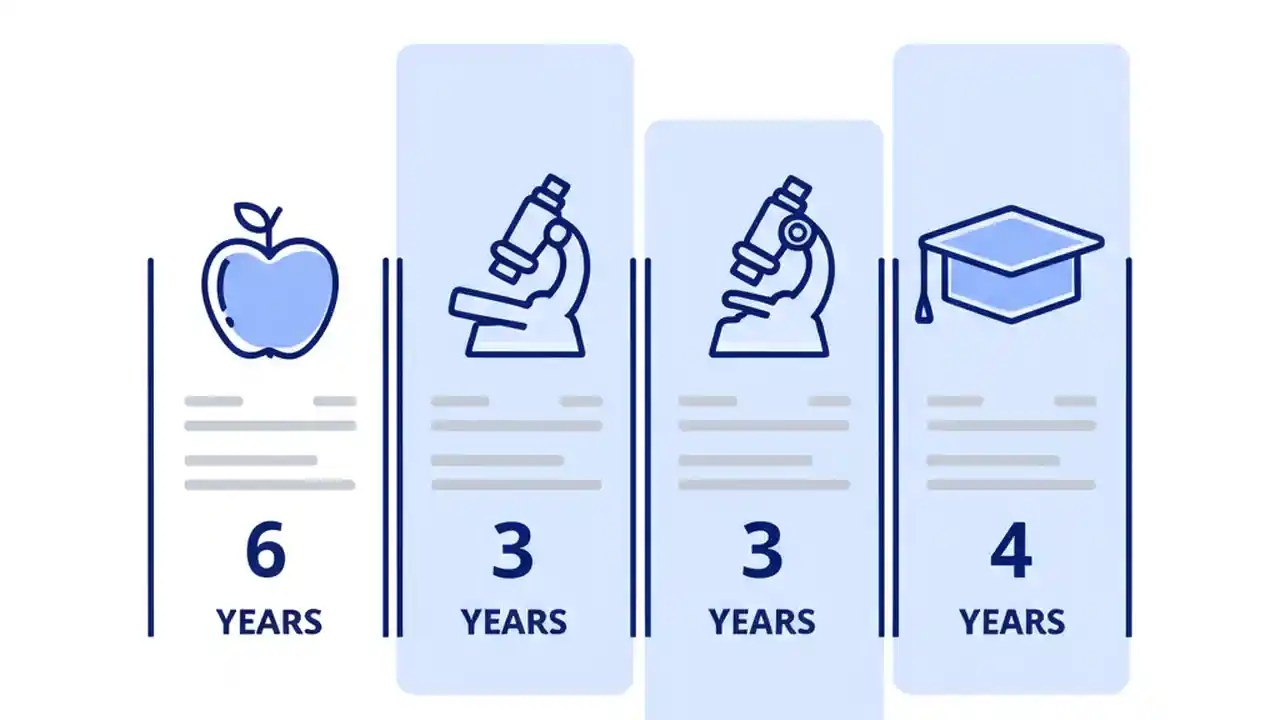 6
YEARS

3
YEARS

3
YEARS

4
YEARS