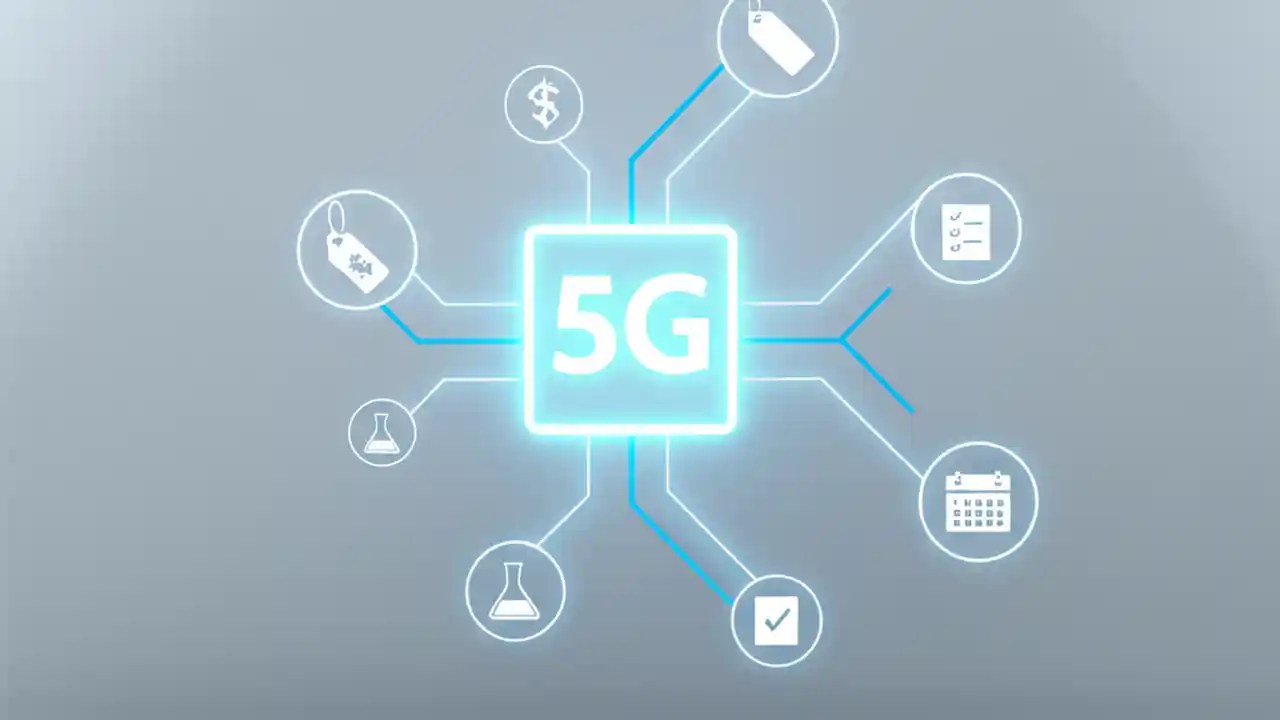 5G