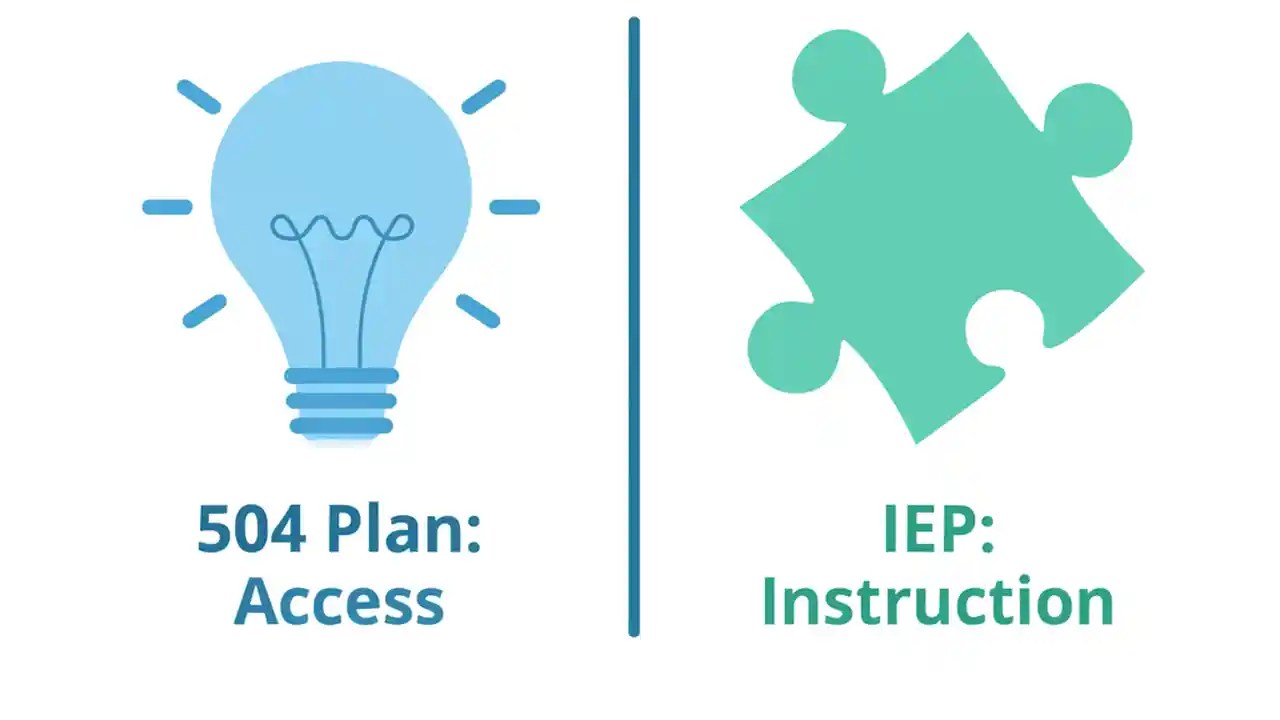 504 Plan:
Access

IEP:
Instruction