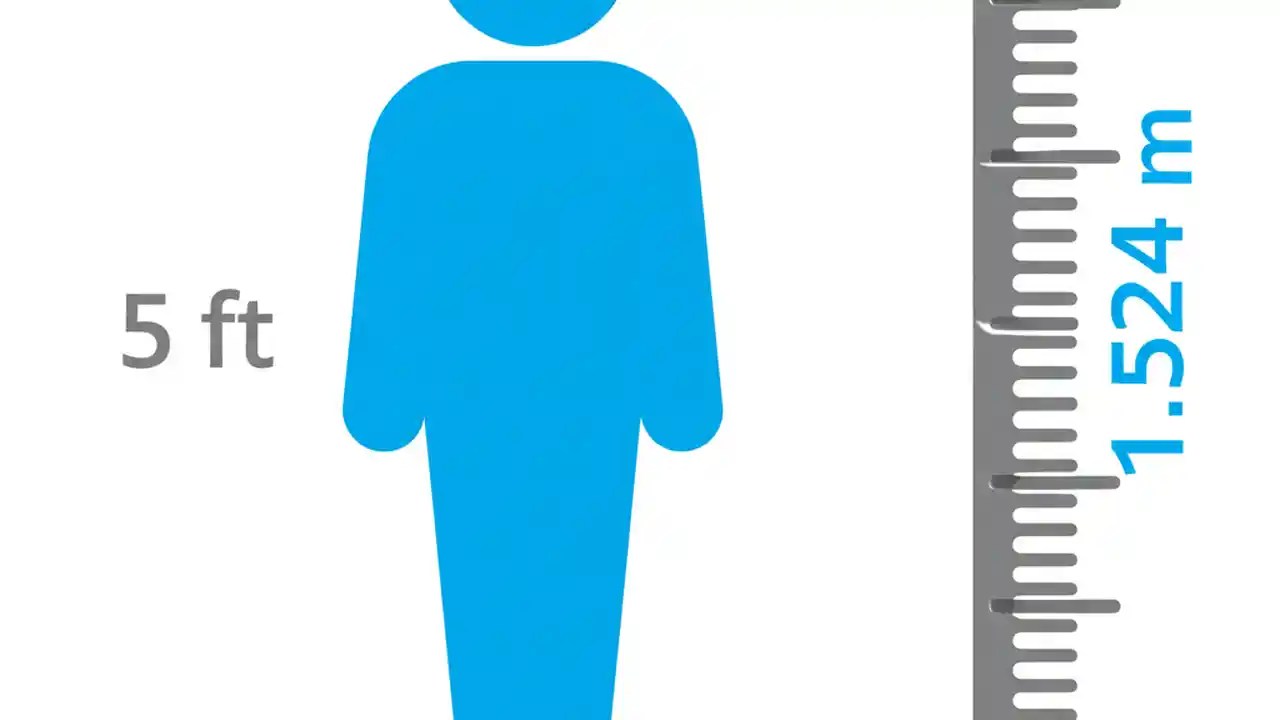 5 ft

1.524 m