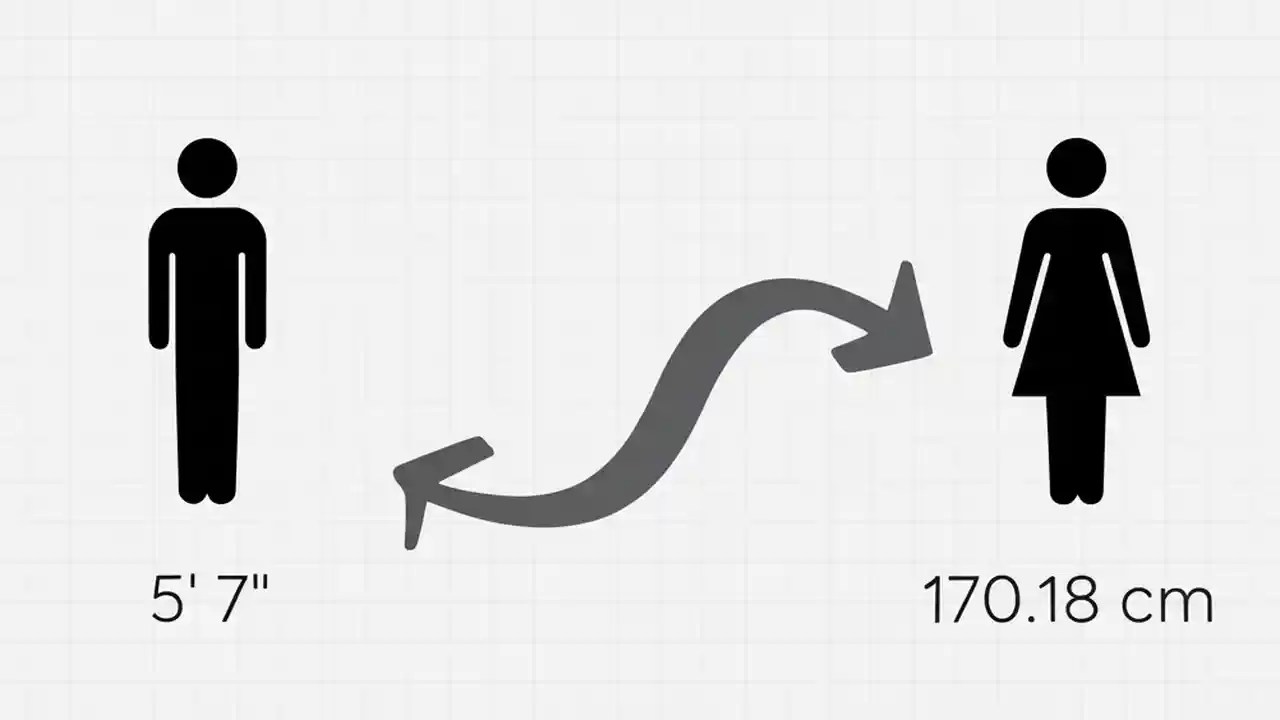 5' 7"

170.18 cm