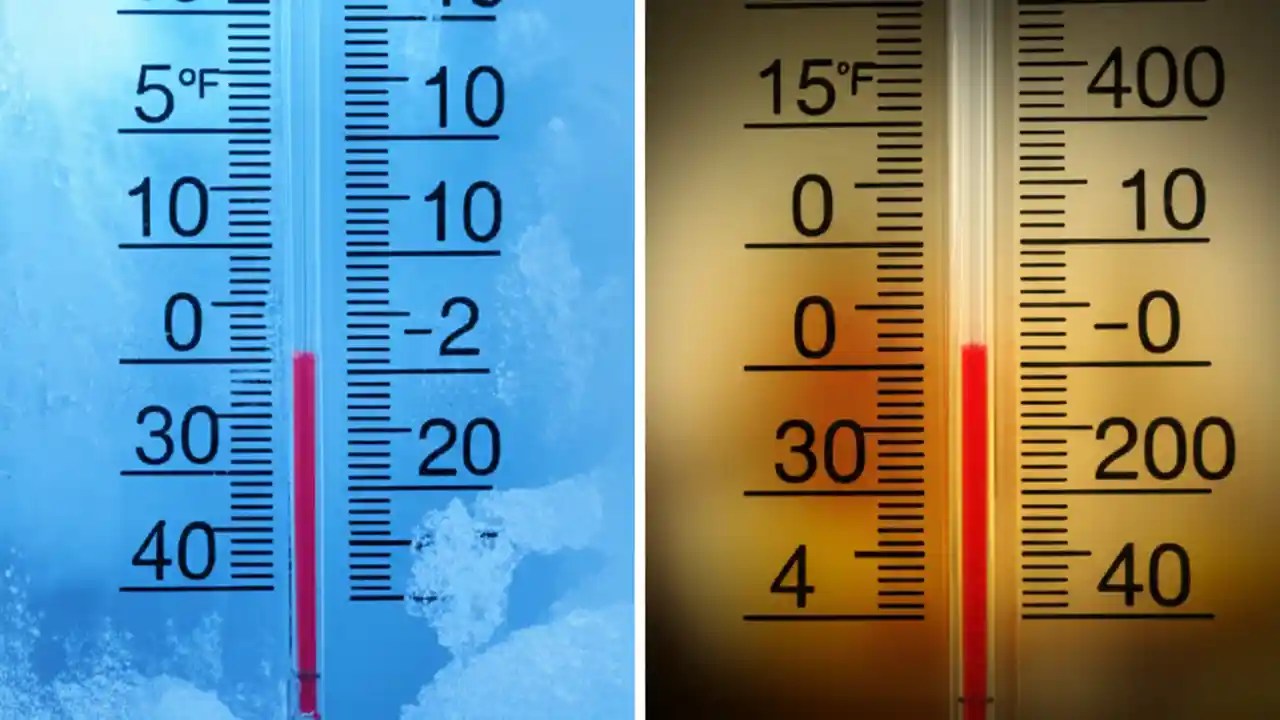 5°F
10
0
30
40
10
10
-2
20
15°F
0
0
30
4
400
10
-0
200
40