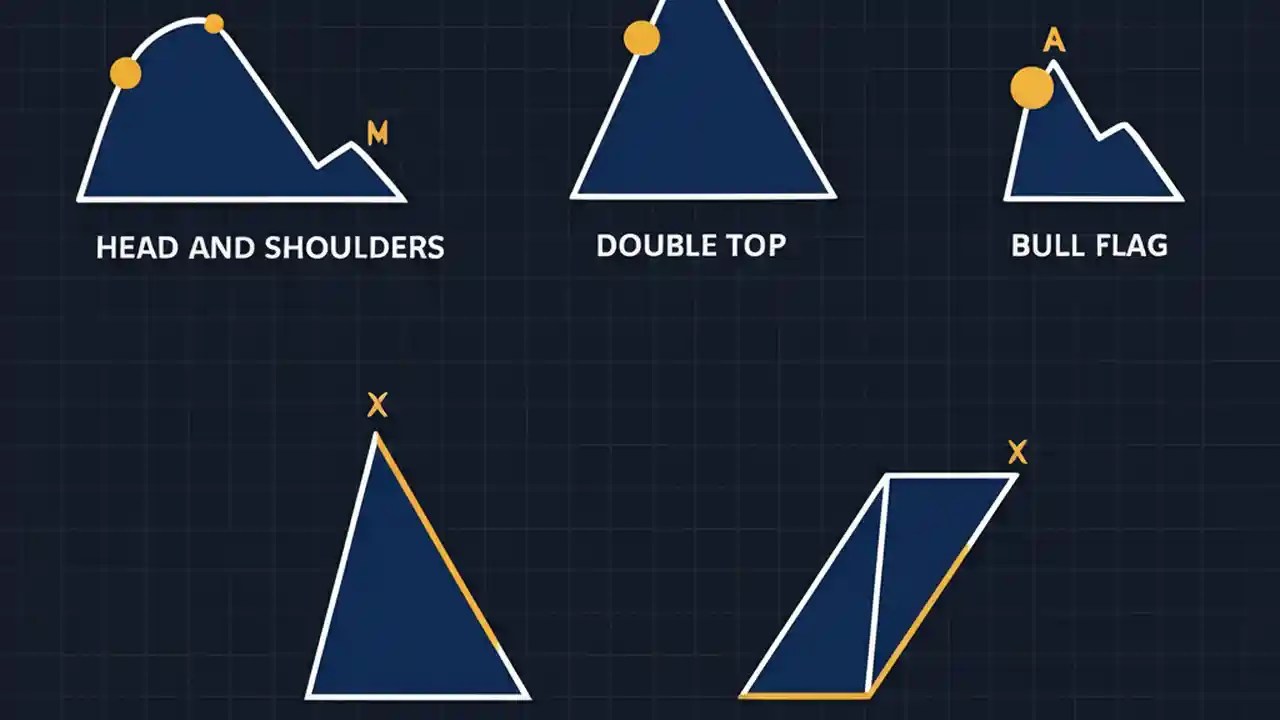 M

HEAD AND SHOULDERS

DOUBLE TOP

A

BULL FLAG

X

X