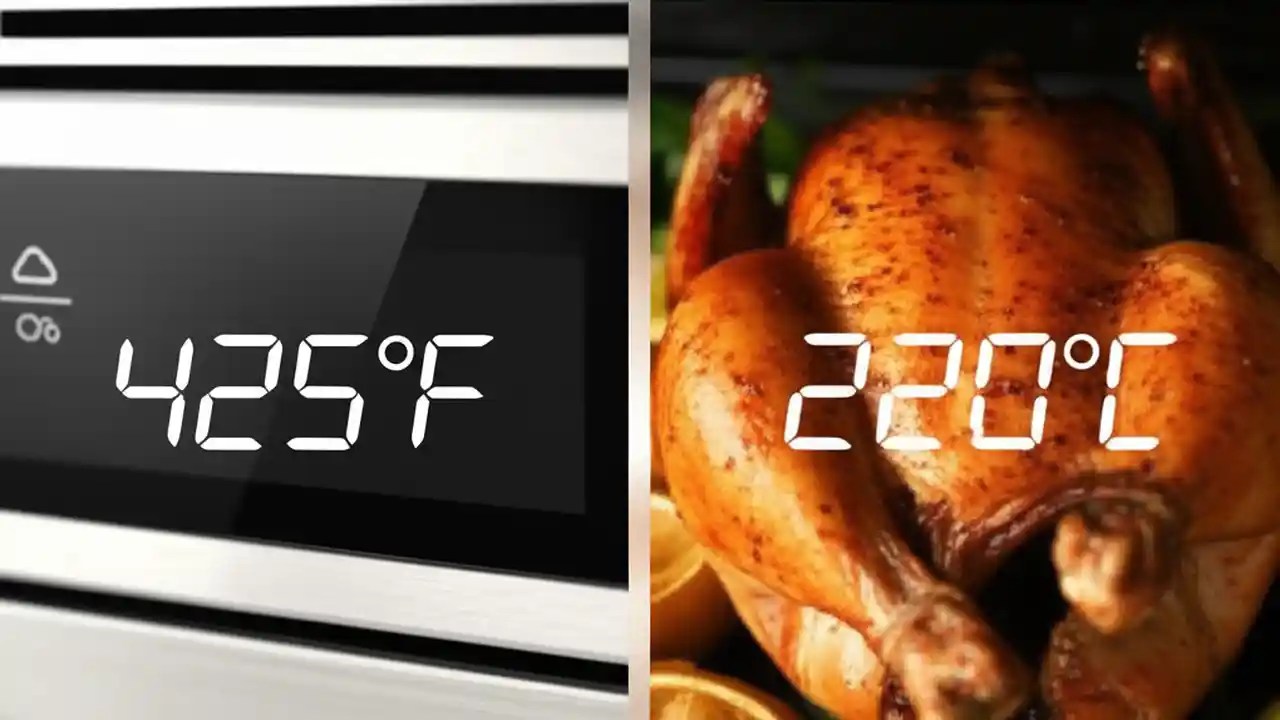 425°F

220°C