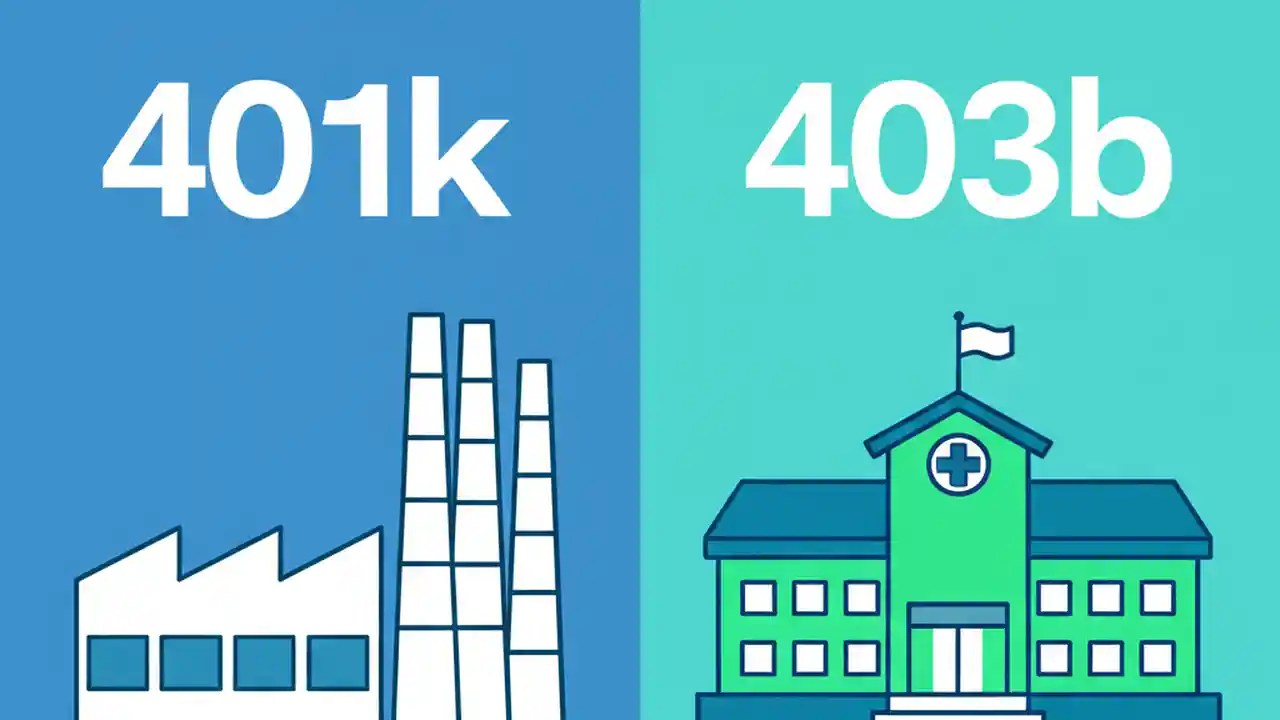 401k

403b