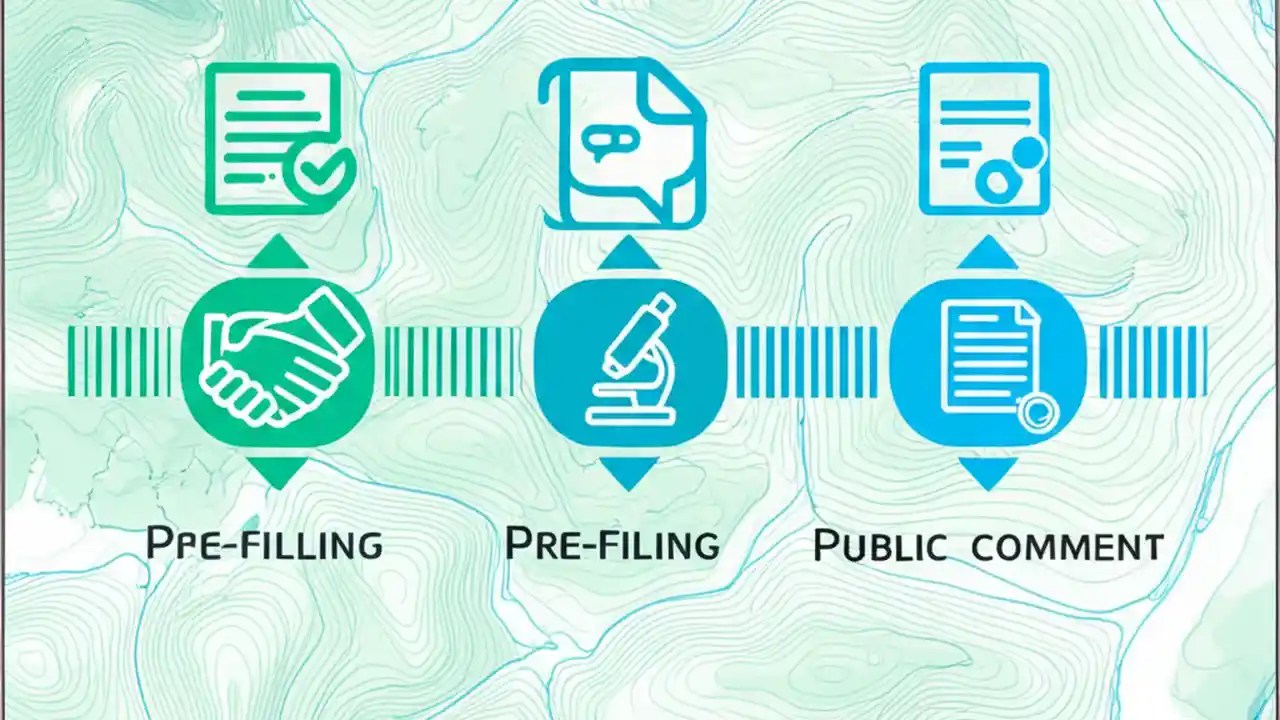 PPE-FILLING

PRE-FILING

PUBLIC COMMENT