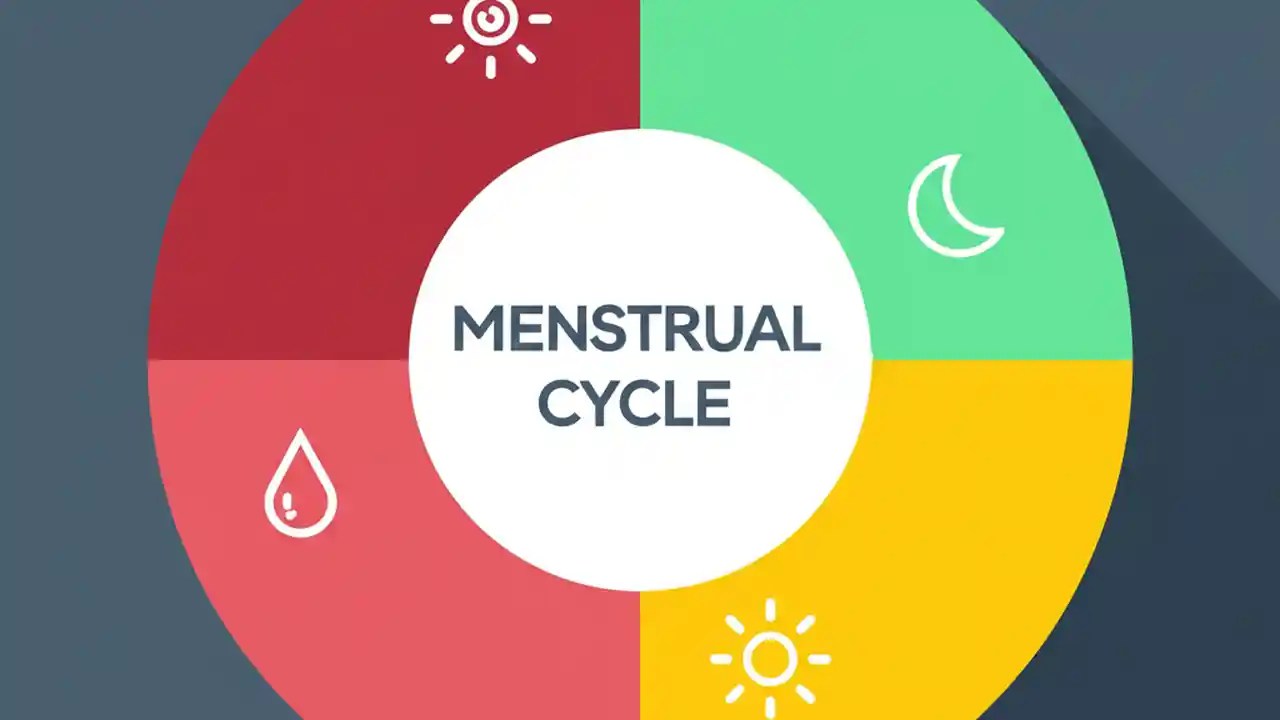 MENSTRUAL
CYCLE