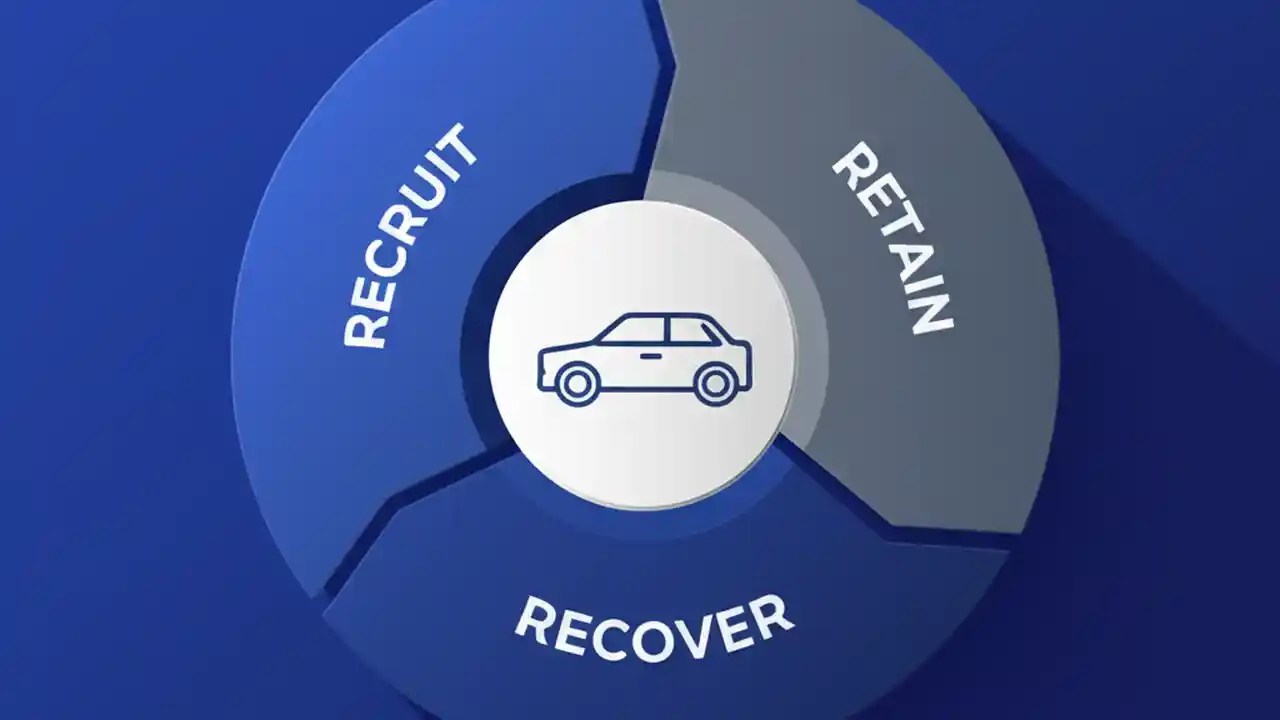 RECRUIT

RETAIN

RECOVER