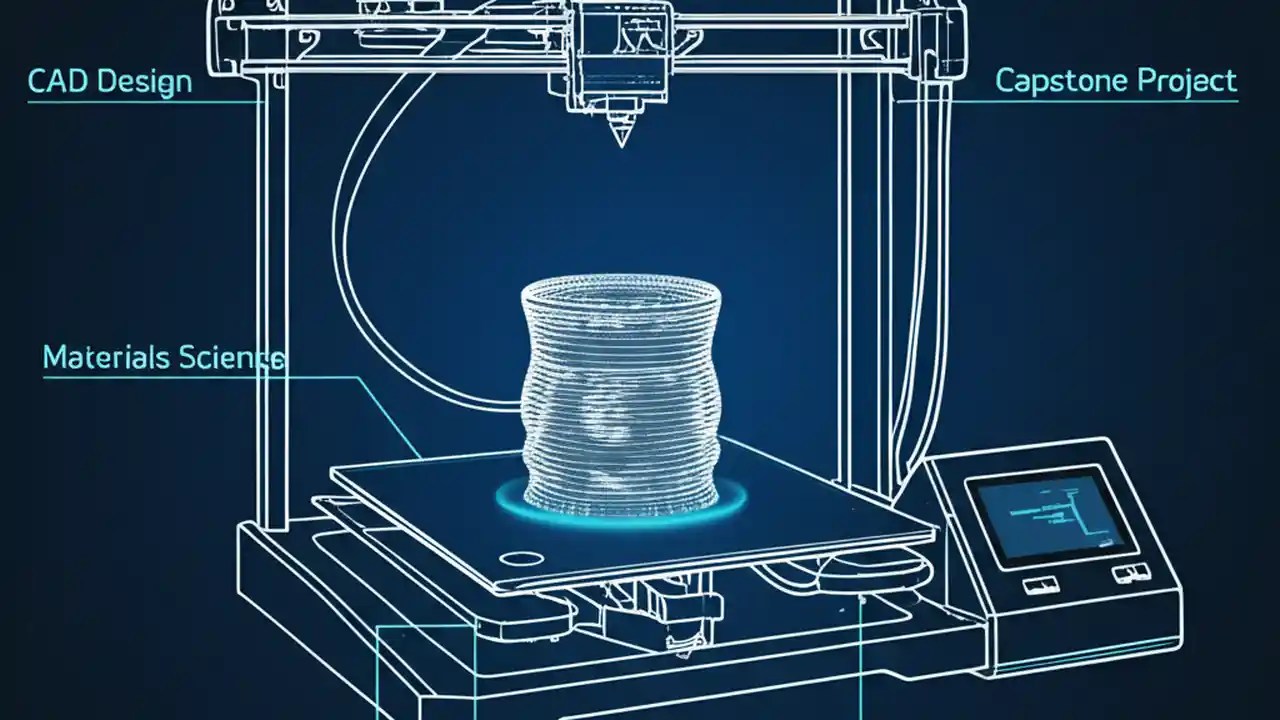 CAD Design

Capstone Project

Materials Science