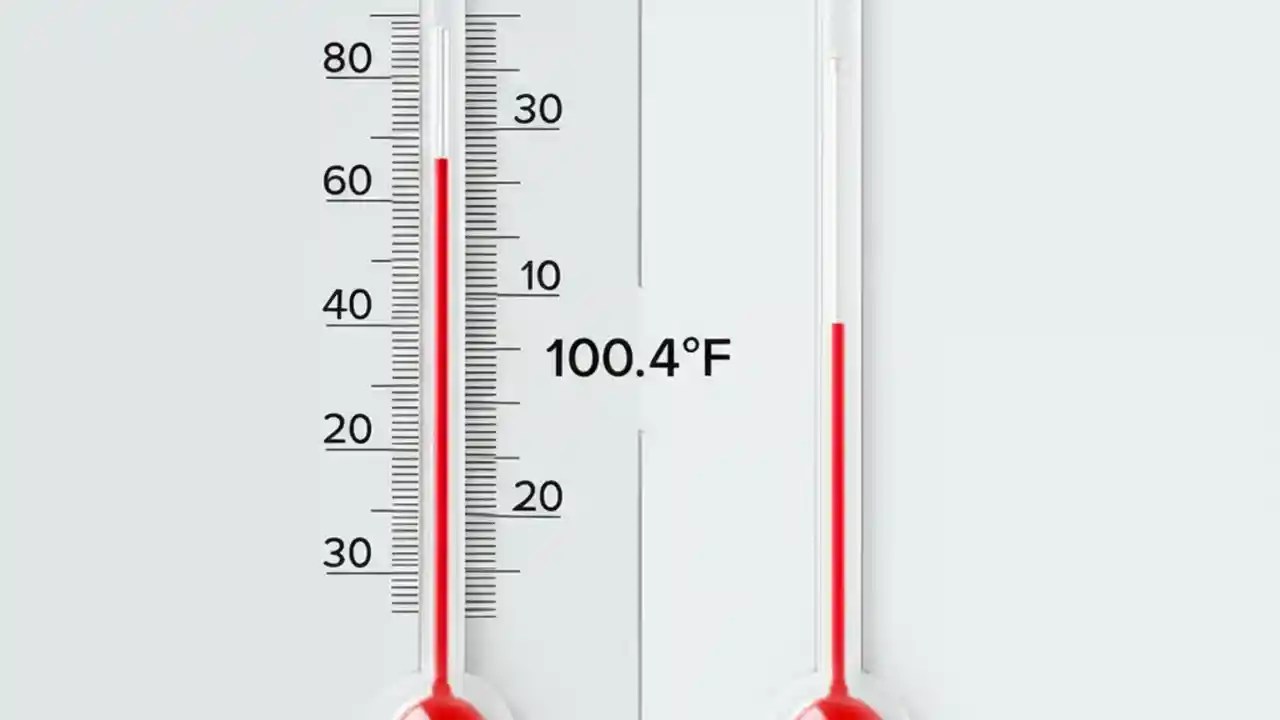 80
60
40
20
30

30
10
20

100.4°F