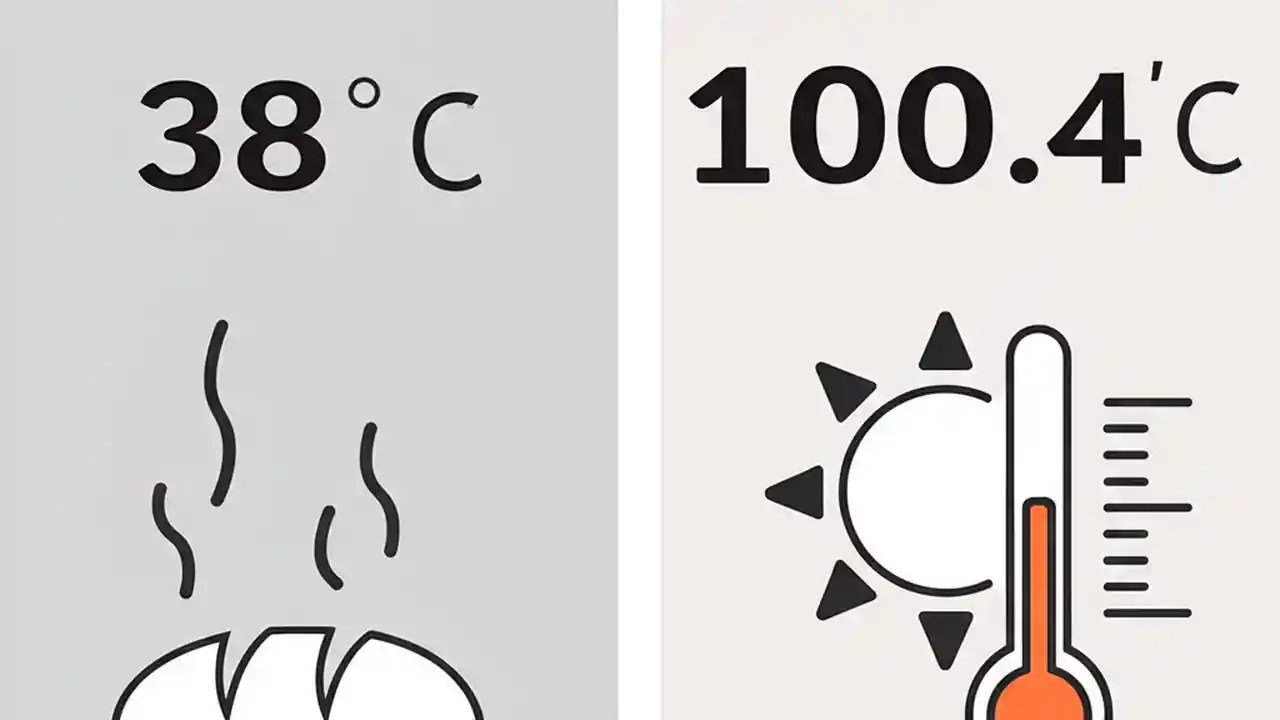 38°C

100.4'C