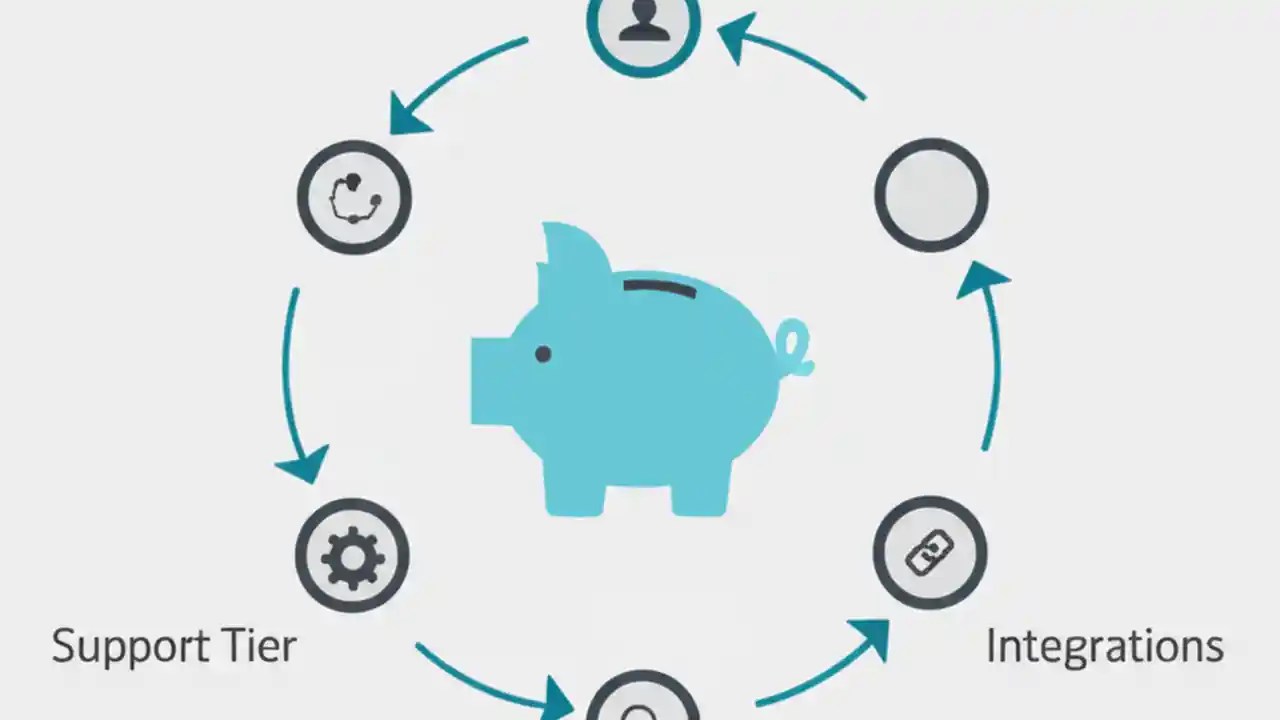 Support Tier

Integrations