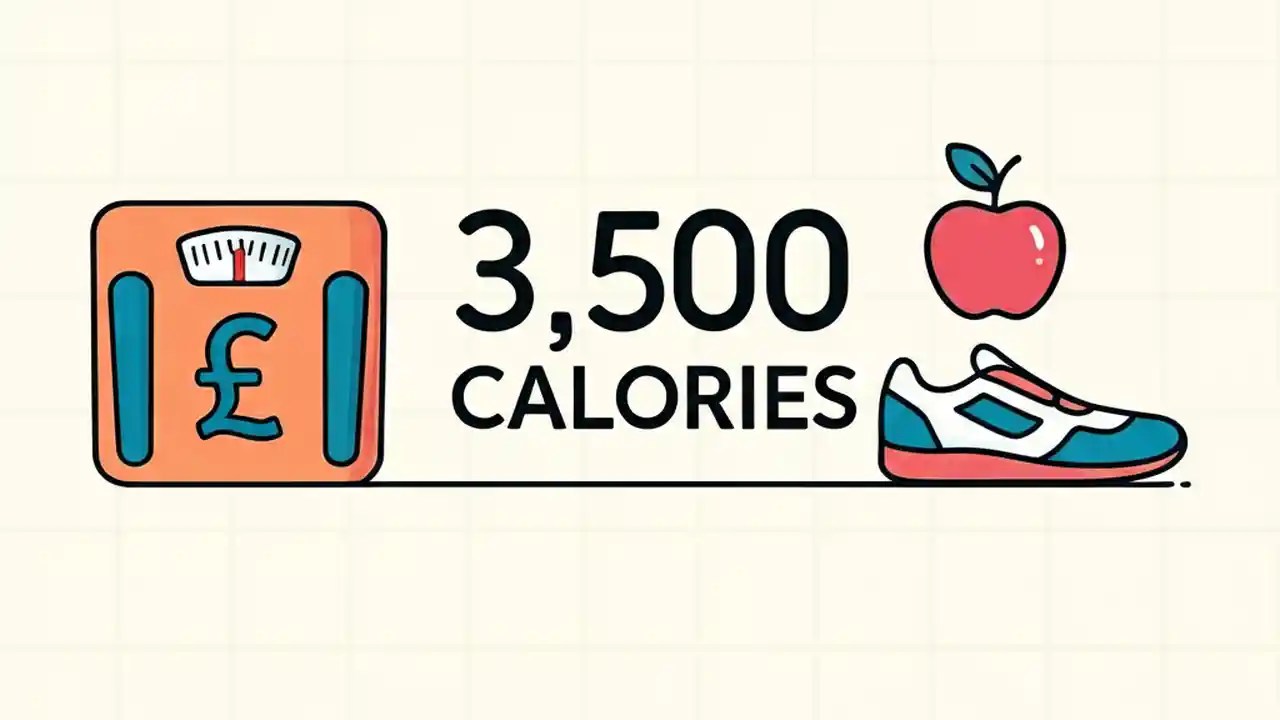 £

3,500
CALORIES