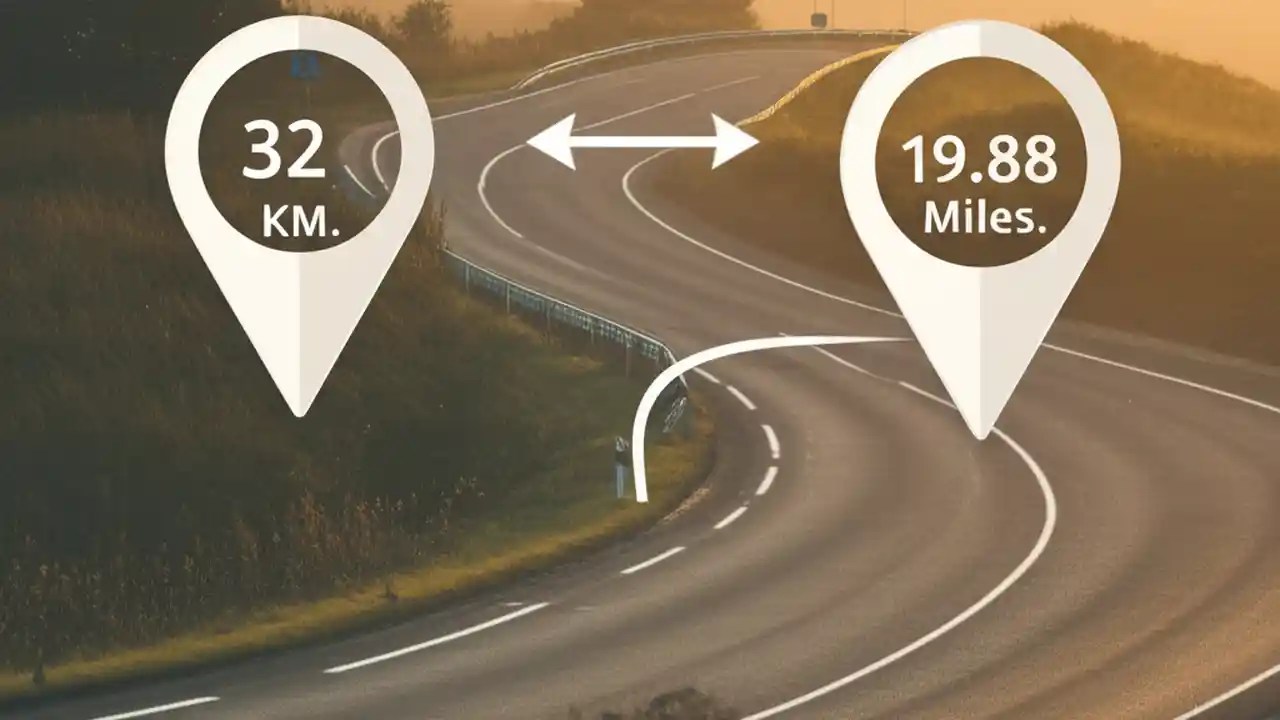 32
KM.

19.88
Miles.